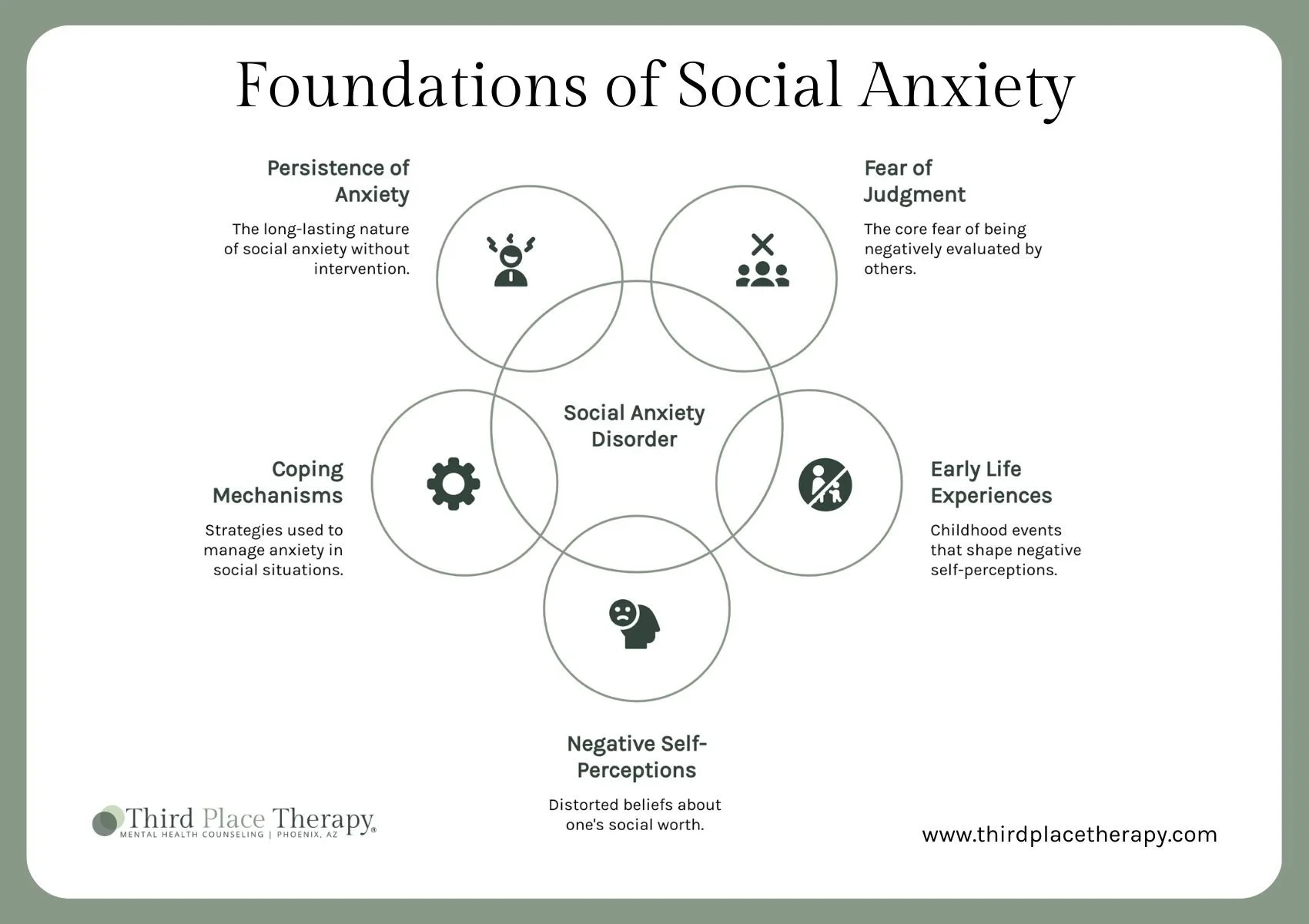 Foundations of Social Anxiety

Persistence of Anxiety

The long-lasting nature of social anxiety without intervention.

Fear of Judgment

The core fear of being negatively evaluated by others.

Social Anxiety Disorder

Coping Mechanisms

Strategies used to manage anxiety in social situations.

Early Life Experiences

Childhood events that shape negative self-perceptions.

Negative Self-Perceptions

Distorted beliefs about one's social worth.

Third Place Therapy®
MENTAL HEALTH COUNSELING | PHOENIX, AZ

www.thirdplacetherapy.com