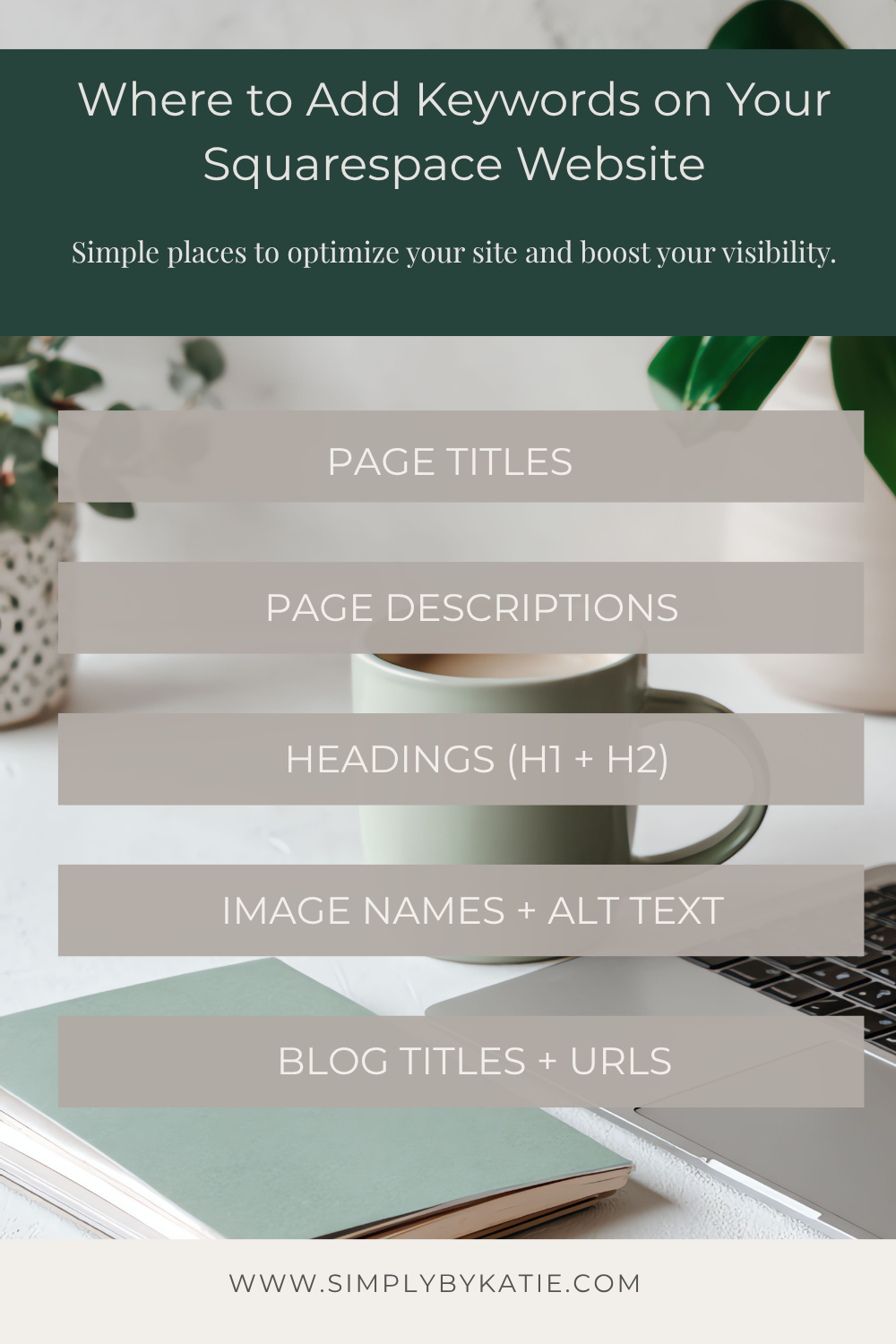 Where to Add Keywords on Your Squarespace Website

Simple places to optimize your site and boost your visibility.

PAGE TITLES

PAGE DESCRIPTIONS

HEADINGS (H1 + H2)

IMAGE NAMES + ALT TEXT

BLOG TITLES + URLS

WWW.SIMPLYBYKATIE.COM