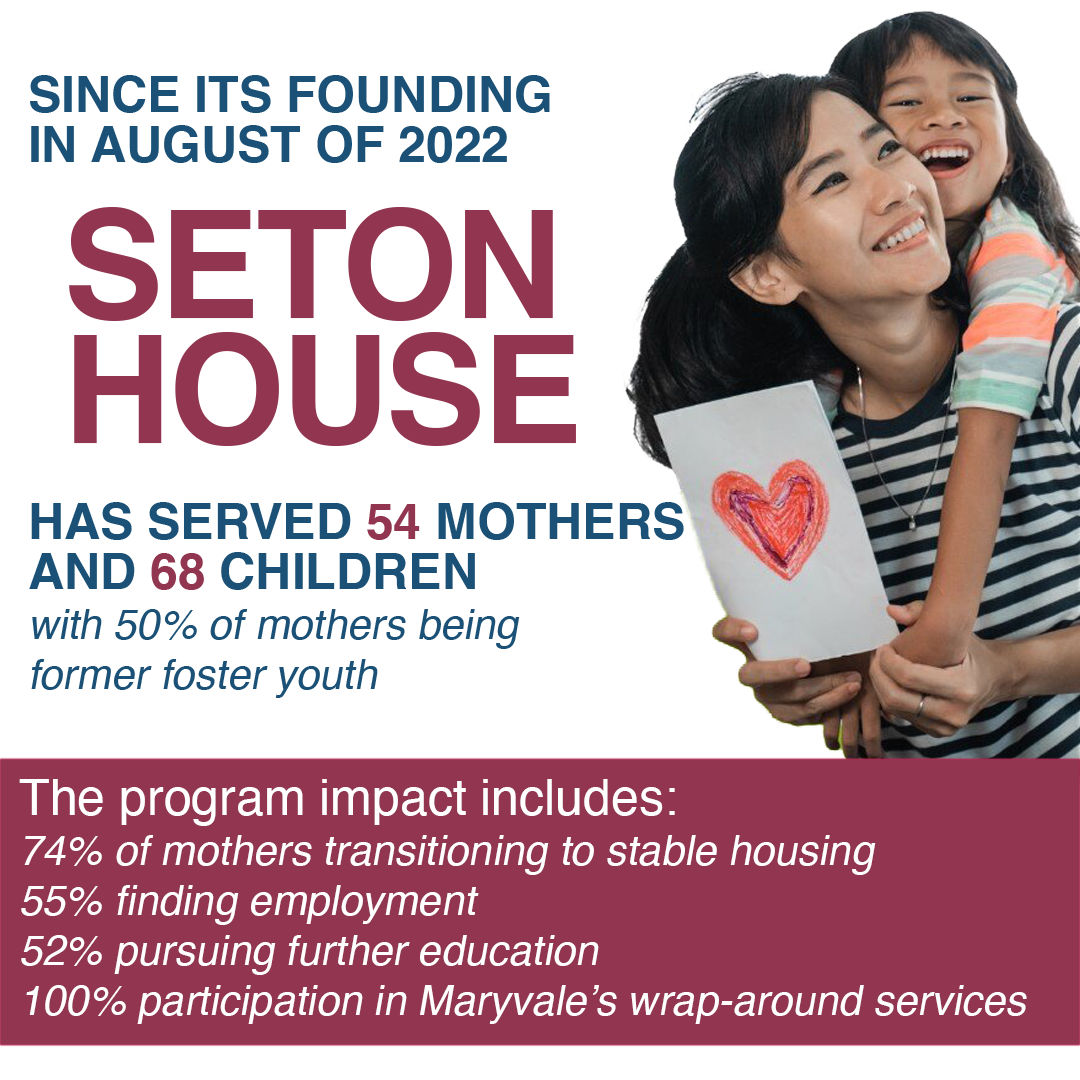 SINCE ITS FOUNDING IN AUGUST OF 2022

SETON HOUSE

HAS SERVED 54 MOTHERS AND 68 CHILDREN
with 50% of mothers being former foster youth

The program impact includes:
74% of mothers transitioning to stable housing
55% finding employment
52% pursuing further education
100% participation in Maryvale's wrap-around services