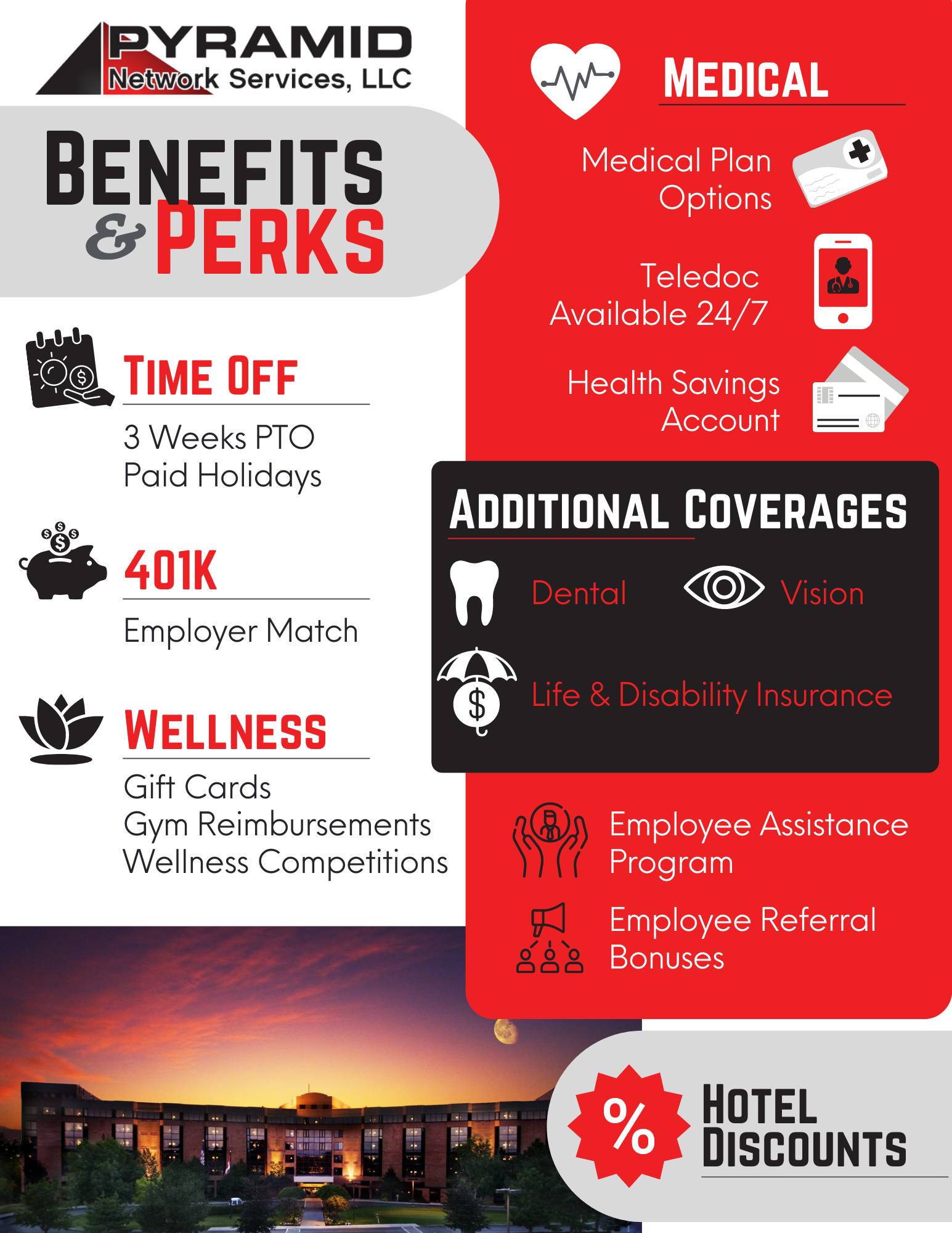 PYRAMID
Network Services, LLC

BENEFITS & PERKS

TIME OFF
3 Weeks PTO
Paid Holidays

401K
Employer Match

WELLNESS
Gift Cards
Gym Reimbursements
Wellness Competitions

MEDICAL
Medical Plan Options
Teledoc Available 24/7
Health Savings Account

ADDITIONAL COVERAGES
Dental
Vision
Life & Disability Insurance

Employee Assistance Program
Employee Referral Bonuses

%
HOTEL DISCOUNTS