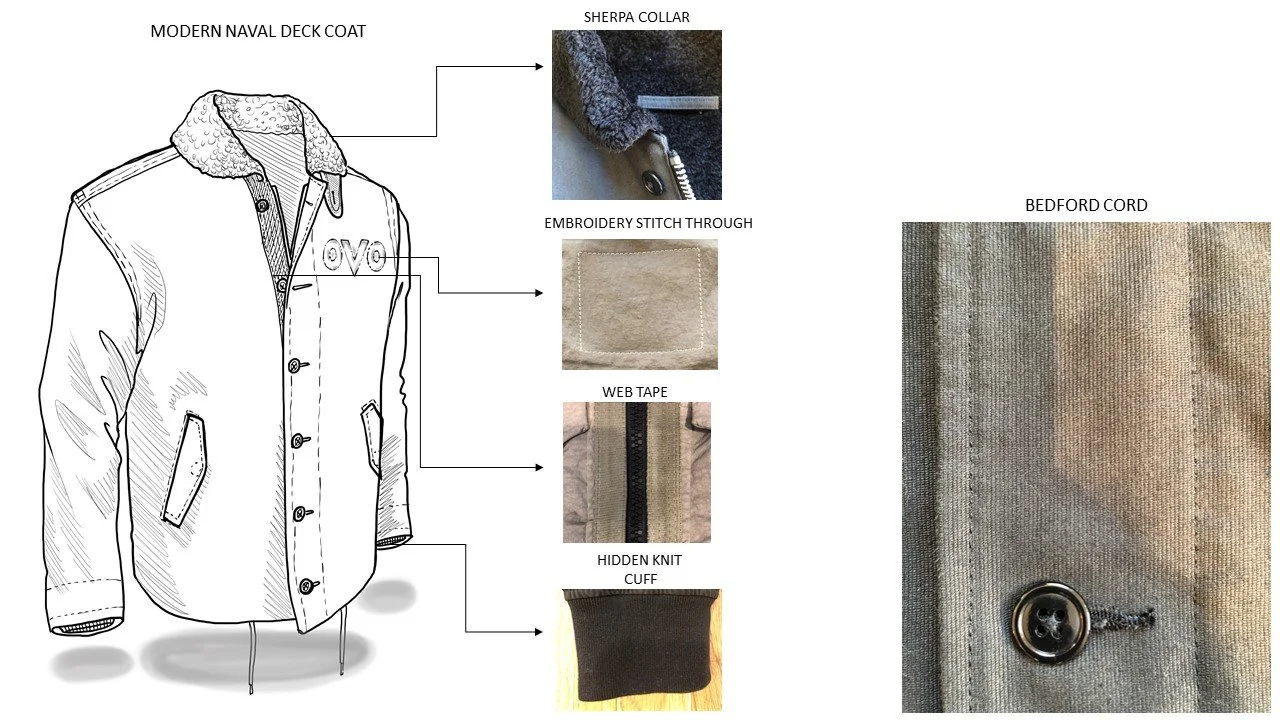 MODERN NAVAL DECK COAT

OVO

SHERPA COLLAR

EMBROIDERY STITCH THROUGH

WEB TAPE

HIDDEN KNIT CUFF

BEDFORD CORD