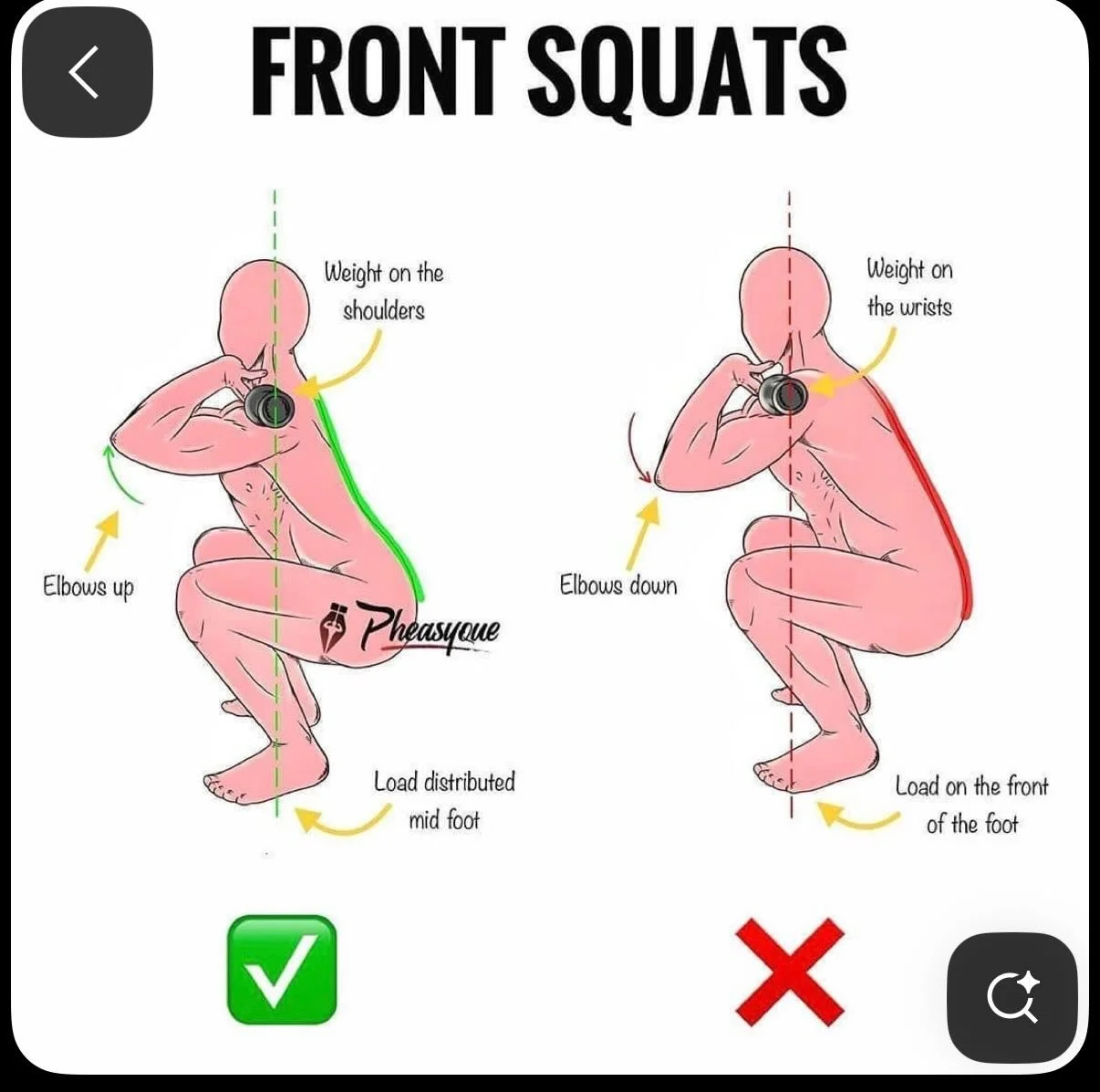 FRONT SQUATS

Weight on the shoulders

Elbows up

Pheasyque

Load distributed mid foot

Weight on the wrists

Elbows down

Load on the front of the foot