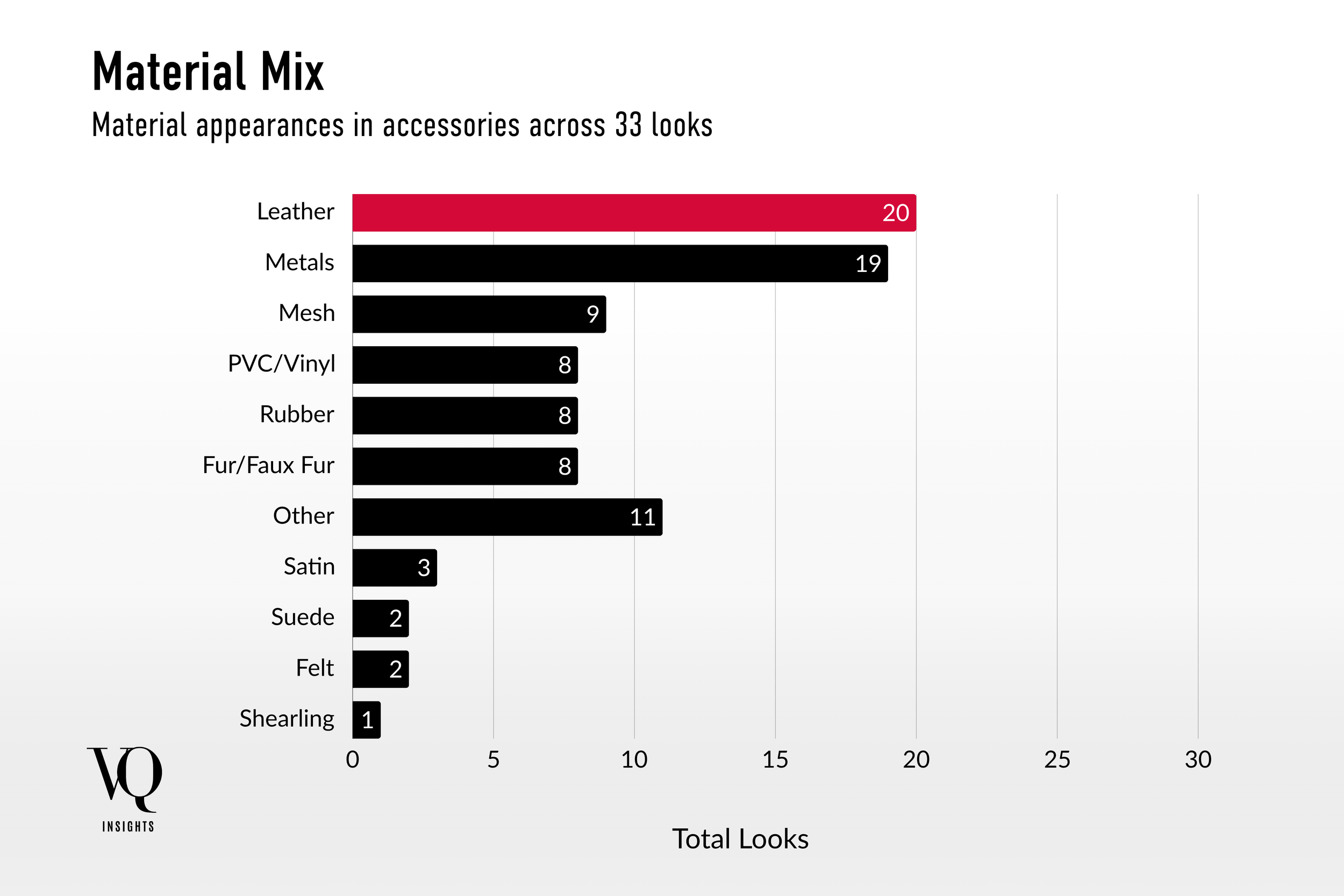 Material Mix

Material appearances in accessories across 33 looks

Leather 20
Metals 19
Mesh 9
PVC/Vinyl 8
Rubber 8
Fur/Faux Fur 8
Other 11
Satin 3
Suede 2
Felt 2
Shearling 1

0 5 10 15 20 25 30

Total Looks

VQ
INSIGHTS