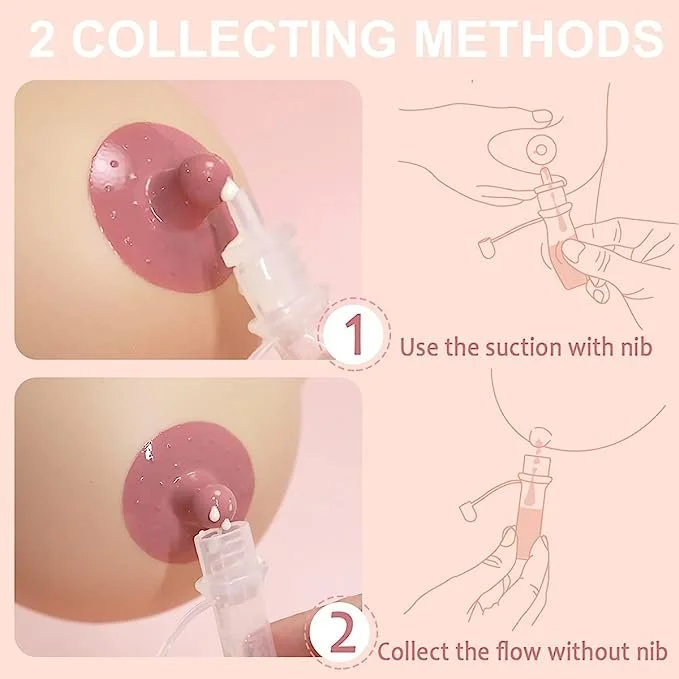 2 COLLECTING METHODS

1 Use the suction with nib

2 Collect the flow without nib