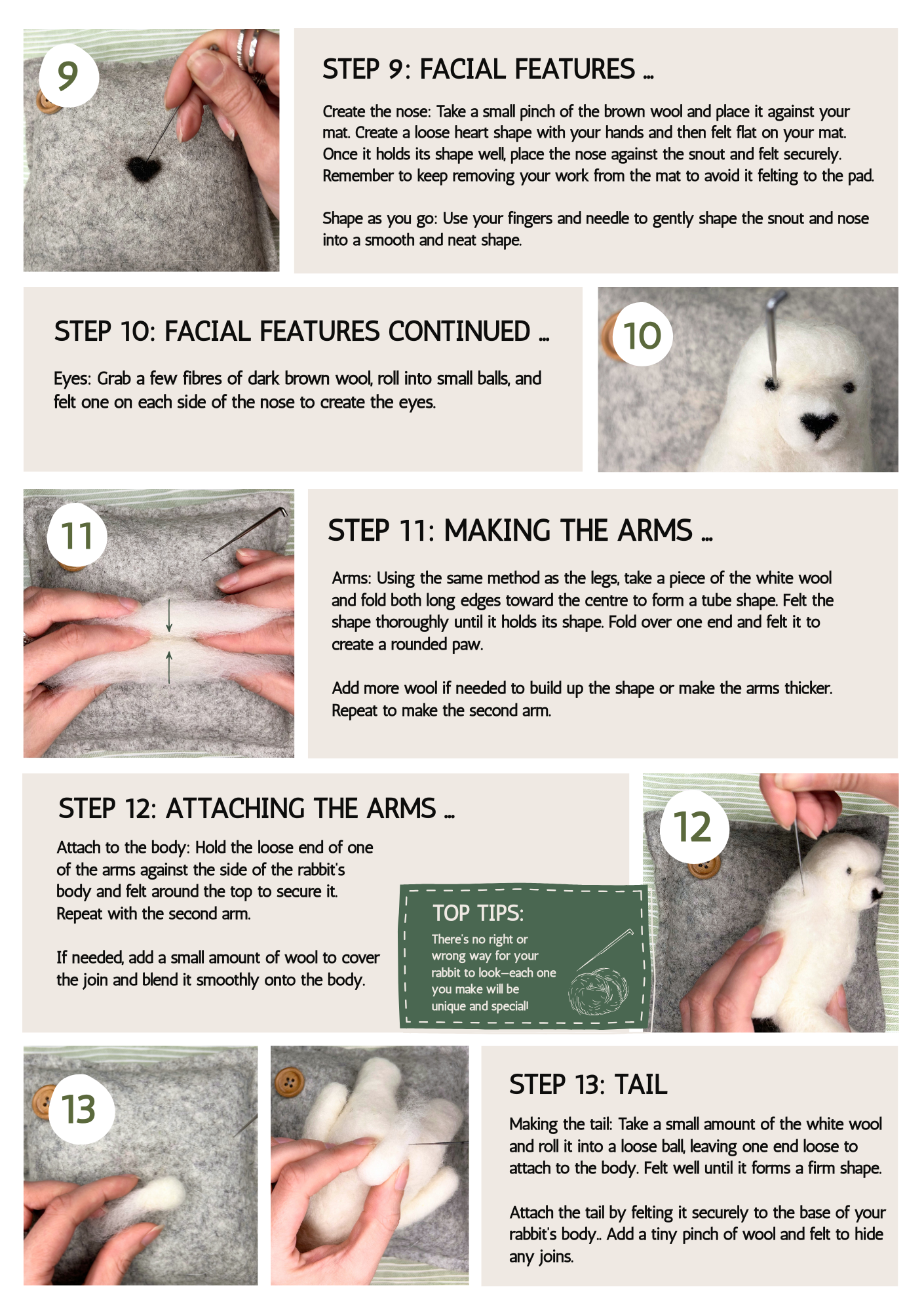 9

STEP 9: FACIAL FEATURES ...

Create the nose: Take a small pinch of the brown wool and place it against your mat. Create a loose heart shape with your hands and then felt flat on your mat. Once it holds its shape well, place the nose against the snout and felt securely. Remember to keep removing your work from the mat to avoid it felting to the pad.

Shape as you go: Use your fingers and needle to gently shape the snout and nose into a smooth and neat shape.

STEP 10: FACIAL FEATURES CONTINUED ...

Eyes: Grab a few fibres of dark brown wool, roll into small balls, and felt one on each side of the nose to create the eyes.

10

11

STEP 11: MAKING THE ARMS ...

Arms: Using the same method as the legs, take a piece of the white wool and fold both long edges toward the centre to form a tube shape. Felt the shape thoroughly until it holds its shape. Fold over one end and felt it to create a rounded paw.

Add more wool if needed to build up the shape or make the arms thicker. Repeat to make the second arm.

STEP 12: ATTACHING THE ARMS ...

Attach to the body: Hold the loose end of one of the arms against the side of the rabbit's body and felt around the top to secure it. Repeat with the second arm.

If needed, add a small amount of wool to cover the join and blend it smoothly onto the body.

TOP TIPS:
There's no right or wrong way for your rabbit to look—each one you make will be unique and special!

12

13

STEP 13: TAIL

Making the tail: Take a small amount of the white wool and roll it into a loose ball, leaving one end loose to attach to the body. Felt well until it forms a firm shape.

Attach the tail by felting it securely to the base of your rabbit's body.. Add a tiny pinch of wool and felt to hide any joins.