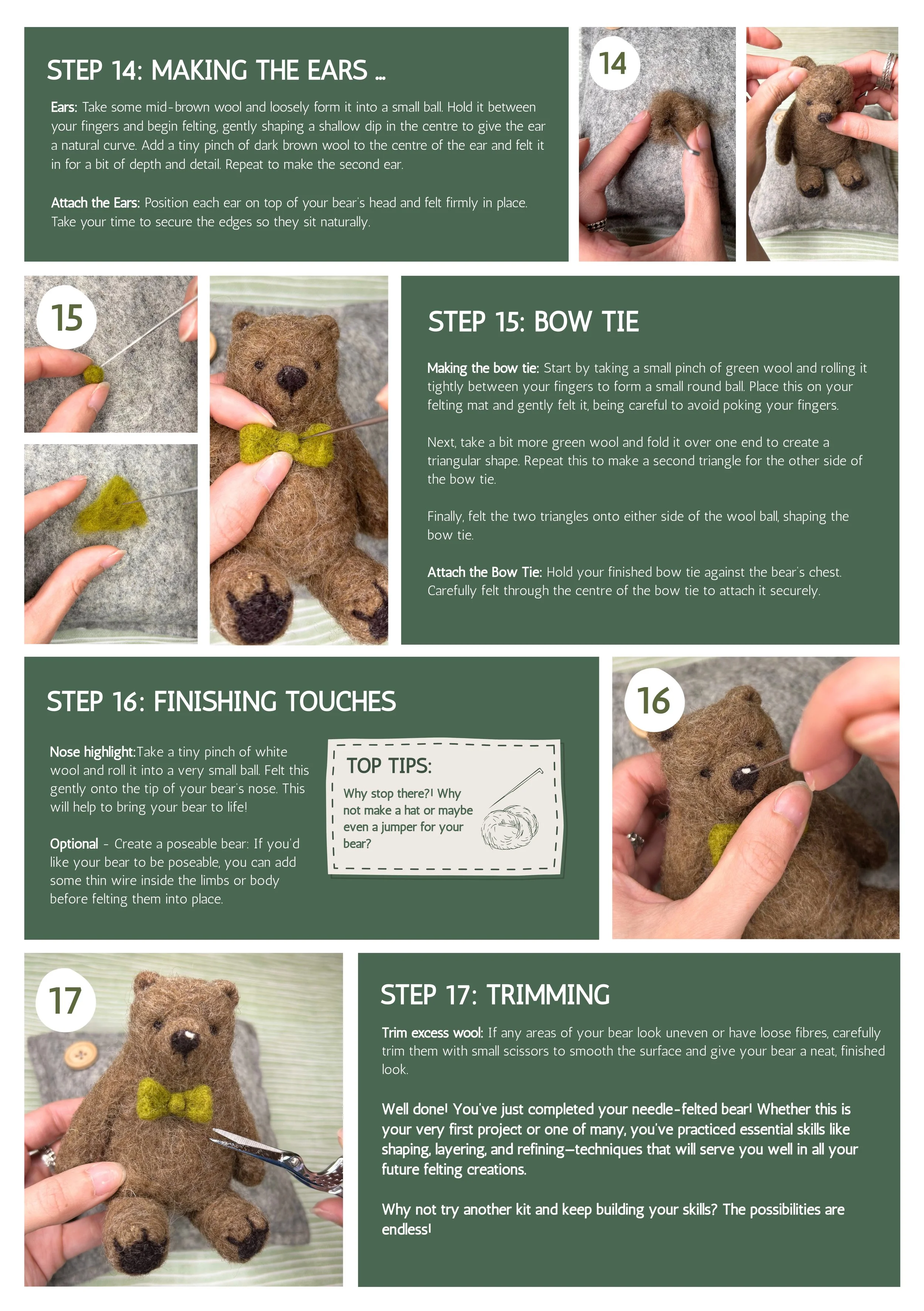 STEP 14: MAKING THE EARS ...

Ears: Take some mid-brown wool and loosely form it into a small ball. Hold it between your fingers and begin felting, gently shaping a shallow dip in the centre to give the ear a natural curve. Add a tiny pinch of dark brown wool to the centre of the ear and felt it in for a bit of depth and detail. Repeat to make the second ear.

Attach the Ears: Position each ear on top of your bear's head and felt firmly in place. Take your time to secure the edges so they sit naturally.

14

15

STEP 15: BOW TIE

Making the bow tie: Start by taking a small pinch of green wool and rolling it tightly between your fingers to form a small round ball. Place this on your felting mat and gently felt it, being careful to avoid poking your fingers.

Next, take a bit more green wool and fold it over one end to create a triangular shape. Repeat this to make a second triangle for the other side of the bow tie.

Finally, felt the two triangles onto either side of the wool ball, shaping the bow tie.

Attach the Bow Tie: Hold your finished bow tie against the bear's chest. Carefully felt through the centre of the bow tie to attach it securely.

STEP 16: FINISHING TOUCHES

Nose highlight:Take a tiny pinch of white wool and roll it into a very small ball. Felt this gently onto the tip of your bear's nose. This will help to bring your bear to life!

Optional - Create a poseable bear: If you'd like your bear to be poseable, you can add some thin wire inside the limbs or body before felting them into place.

TOP TIPS:

Why stop there?! Why not make a hat or maybe even a jumper for your bear?

16

17

STEP 17: TRIMMING

Trim excess wool: If any areas of your bear look uneven or have loose fibres, carefully trim them with small scissors to smooth the surface and give your bear a neat, finished look.

Well done! You've just completed your needle-felted bear! Whether this is your very first project or one of many, you've practiced essential skills like shaping, layering, and refining—techniques that will serve you well in all your future felting creations.

Why not try another kit and keep building your skills? The possibilities are endless!