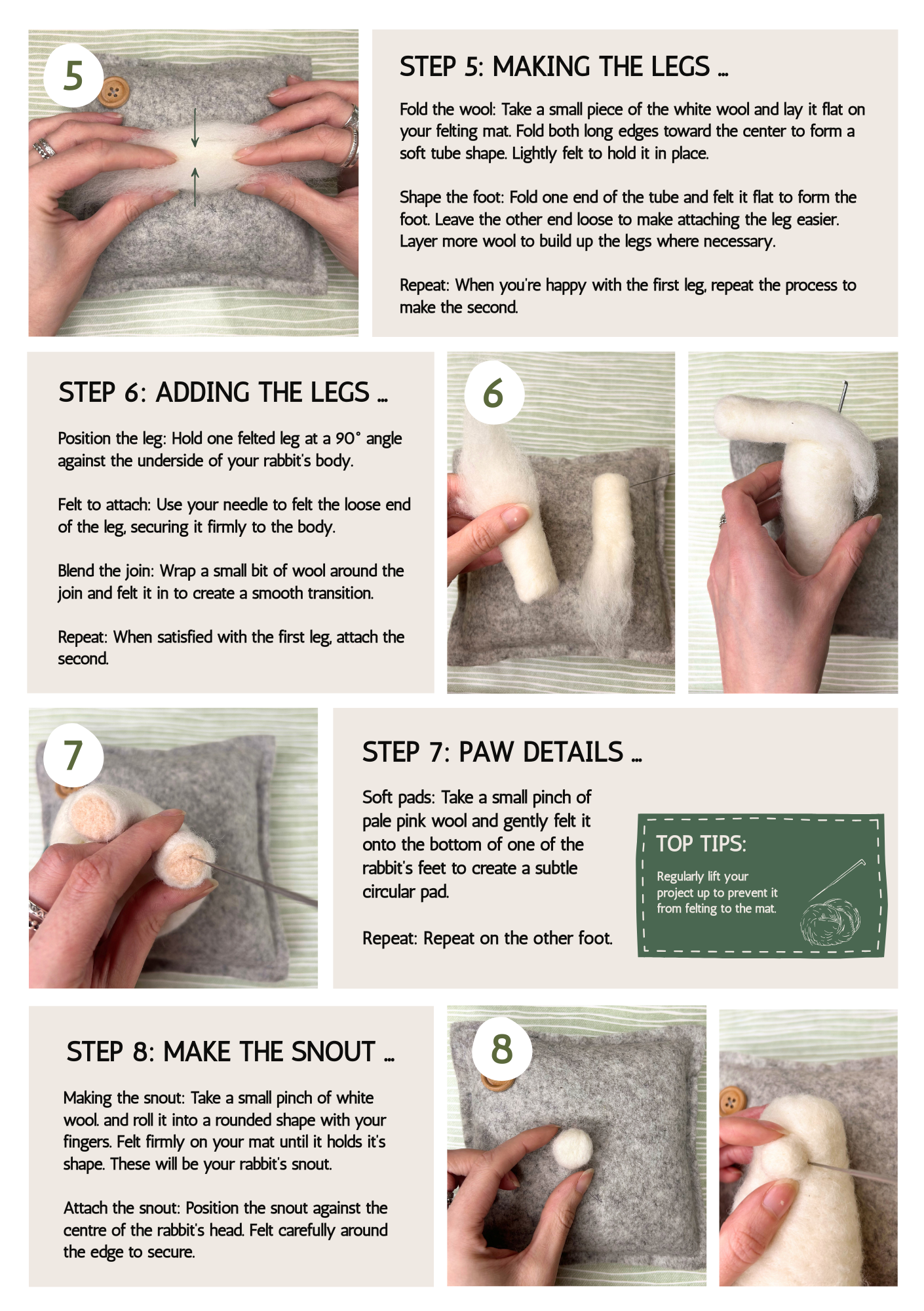 5

STEP 5: MAKING THE LEGS ...

Fold the wool: Take a small piece of the white wool and lay it flat on your felting mat. Fold both long edges toward the center to form a soft tube shape. Lightly felt to hold it in place.

Shape the foot: Fold one end of the tube and felt it flat to form the foot. Leave the other end loose to make attaching the leg easier. Layer more wool to build up the legs where necessary.

Repeat: When you're happy with the first leg, repeat the process to make the second.

STEP 6: ADDING THE LEGS ...

Position the leg: Hold one felted leg at a 90° angle against the underside of your rabbit's body.

Felt to attach: Use your needle to felt the loose end of the leg, securing it firmly to the body.

Blend the join: Wrap a small bit of wool around the join and felt it in to create a smooth transition.

Repeat: When satisfied with the first leg, attach the second.

6

7

STEP 7: PAW DETAILS ...

Soft pads: Take a small pinch of pale pink wool and gently felt it onto the bottom of one of the rabbit's feet to create a subtle circular pad.

Repeat: Repeat on the other foot.

TOP TIPS:

Regularly lift your project up to prevent it from felting to the mat.

STEP 8: MAKE THE SNOUT ...

Making the snout: Take a small pinch of white wool. and roll it into a rounded shape with your fingers. Felt firmly on your mat until it holds it's shape. These will be your rabbit's snout.

Attach the snout: Position the snout against the centre of the rabbit's head. Felt carefully around the edge to secure.

8