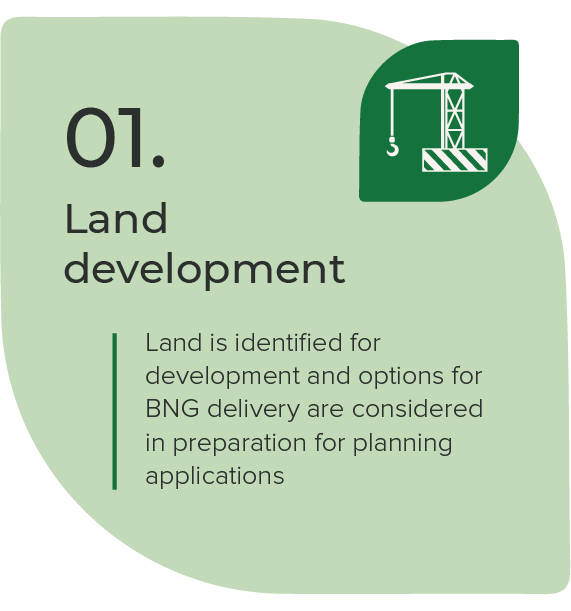 01.

Land development

Land is identified for development and options for BNG delivery are considered in preparation for planning applications