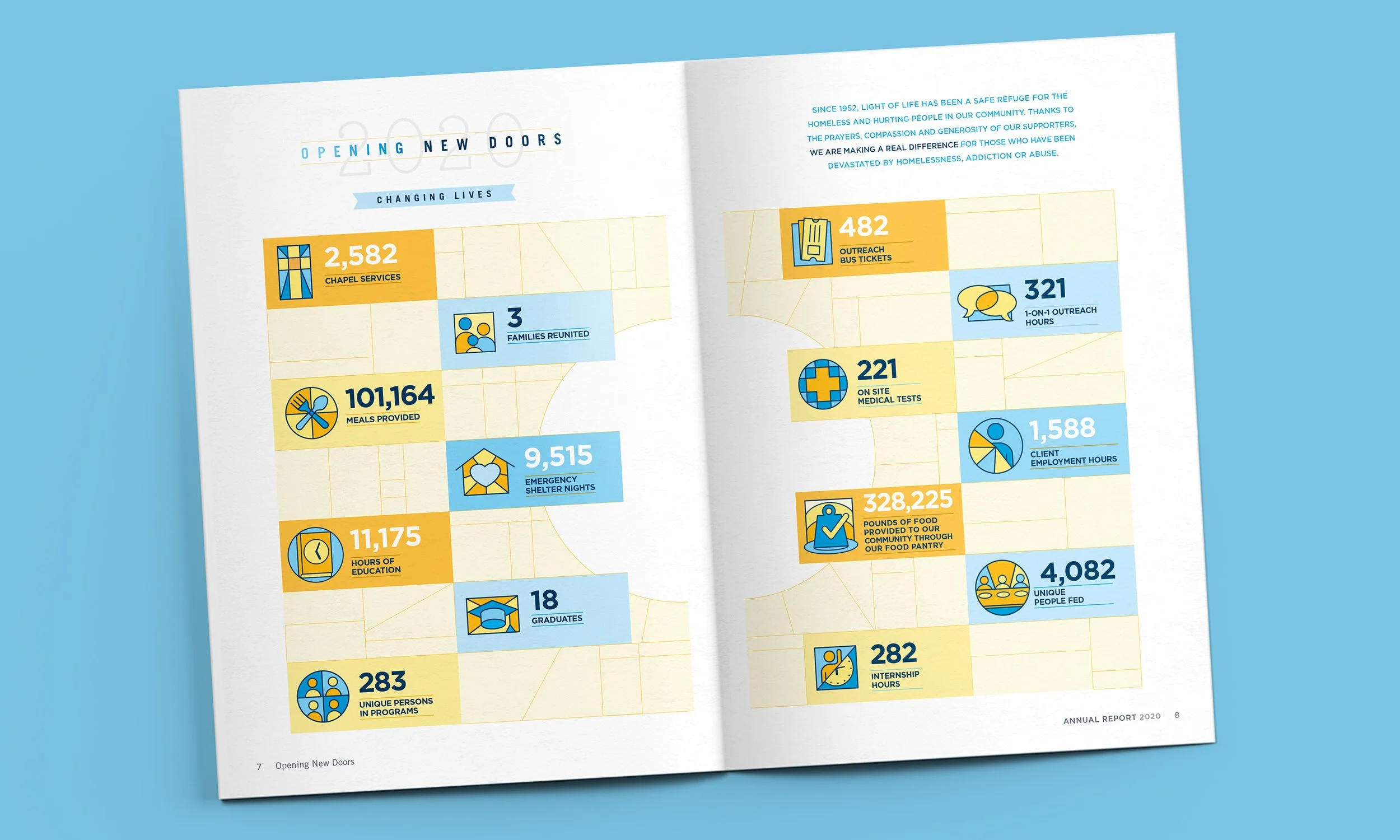 2020
OPENING NEW DOORS

CHANGING LIVES

2,582
CHAPEL SERVICES

3
FAMILIES REUNITED

101,164
MEALS PROVIDED

9,515
EMERGENCY SHELTER NIGHTS

11,175
HOURS OF EDUCATION

18
GRADUATES

283
UNIQUE PERSONS IN PROGRAMS

7 Opening New Doors

SINCE 1952, LIGHT OF LIFE HAS BEEN A SAFE REFUGE FOR THE HOMELESS AND HURTING PEOPLE IN OUR COMMUNITY. THANKS TO THE PRAYERS, COMPASSION AND GENEROSITY OF OUR SUPPORTERS, WE ARE MAKING A REAL DIFFERENCE FOR THOSE WHO HAVE BEEN DEVASTATED BY HOMELESSNESS, ADDICTION OR ABUSE.

482
OUTREACH BUS TICKETS

321
1-ON-1 OUTREACH HOURS

221
ON SITE MEDICAL TESTS

1,588
CLIENT EMPLOYMENT HOURS

328,225
POUNDS OF FOOD PROVIDED TO OUR COMMUNITY THROUGH OUR FOOD PANTRY

4,082
UNIQUE PEOPLE FED

282
INTERNSHIP HOURS

ANNUAL REPORT 2020 8