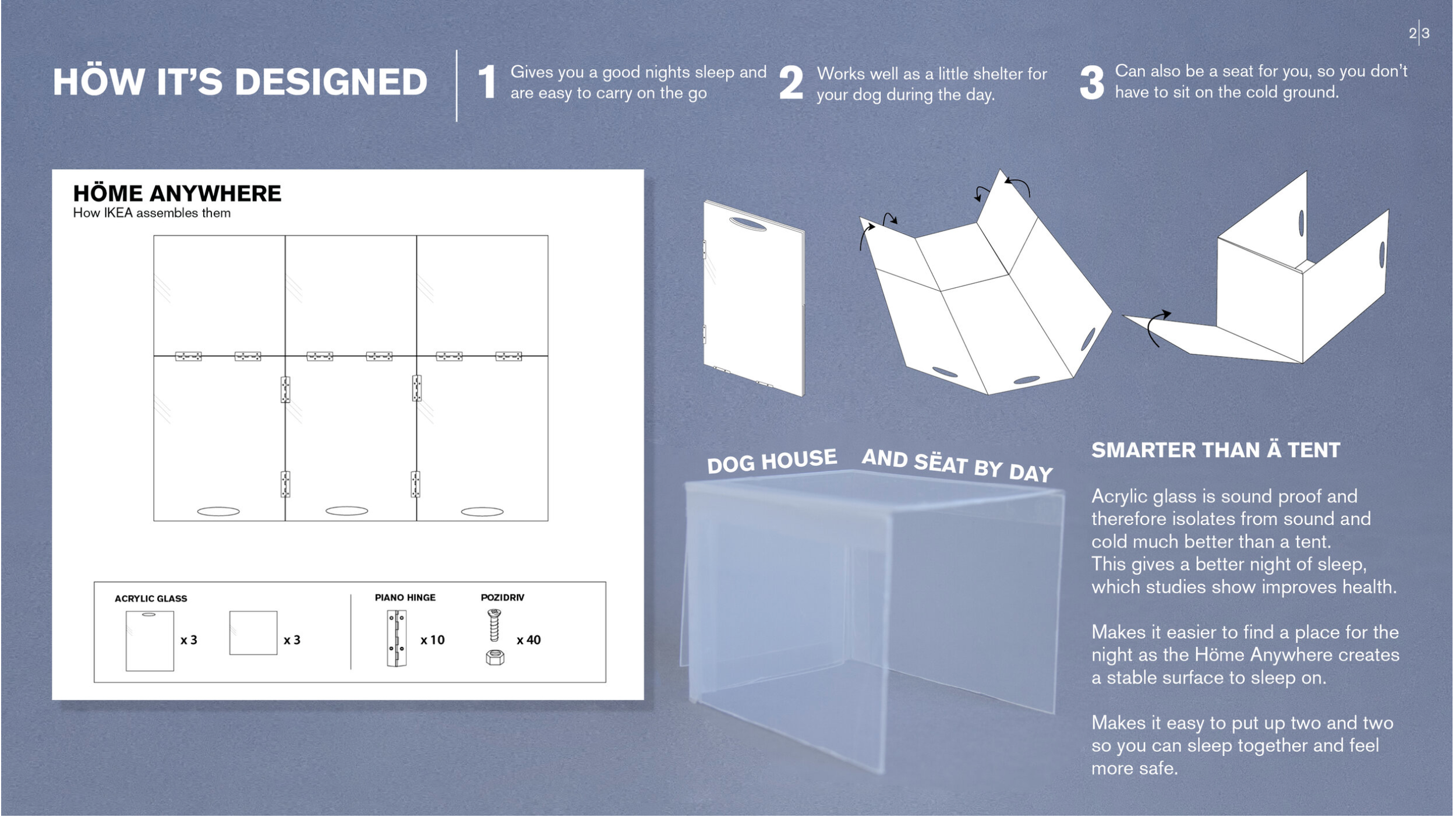 2|3

HÖW IT'S DESIGNED

1 Gives you a good nights sleep and are easy to carry on the go

2 Works well as a little shelter for your dog during the day.

3 Can also be a seat for you, so you don't have to sit on the cold ground.

HÖME ANYWHERE
How IKEA assembles them

ACRYLIC GLASS
x 3
x 3

PIANO HINGE
x 10

POZIDRIV
x 40

DOG HOUSE AND SËAT BY DAY

SMARTER THAN Ä TENT

Acrylic glass is sound proof and therefore isolates from sound and cold much better than a tent. This gives a better night of sleep, which studies show improves health.

Makes it easier to find a place for the night as the Höme Anywhere creates a stable surface to sleep on.

Makes it easy to put up two and two so you can sleep together and feel more safe.