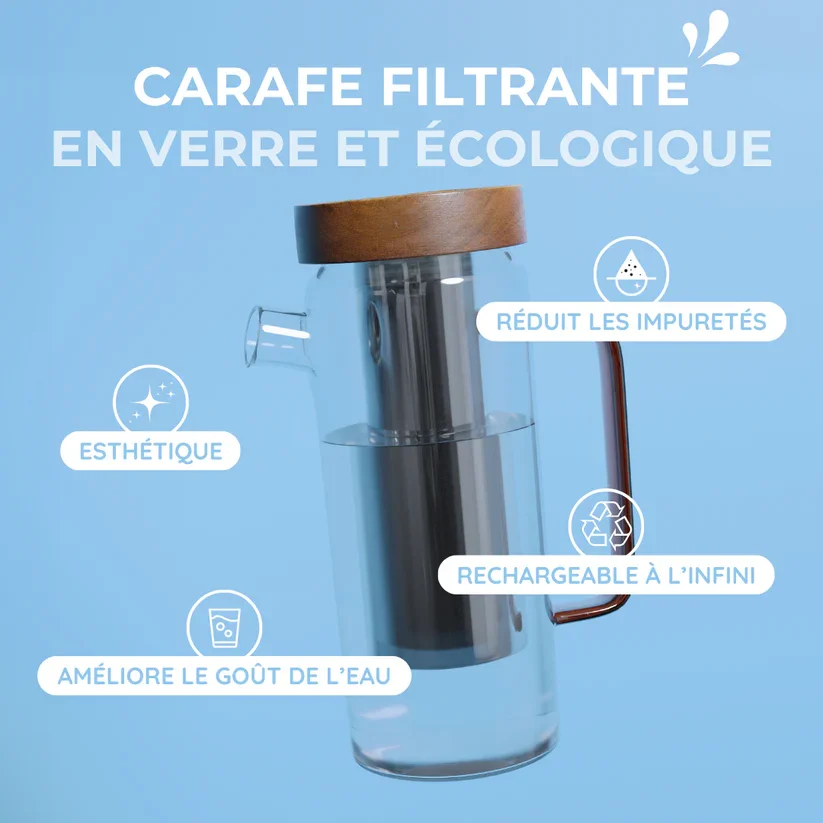 CARAFE FILTRANTE
EN VERRE ET ÉCOLOGIQUE

RÉDUIT LES IMPURETÉS

ESTHÉTIQUE

RECHARGEABLE À L'INFINI

AMÉLIORE LE GOÛT DE L'EAU