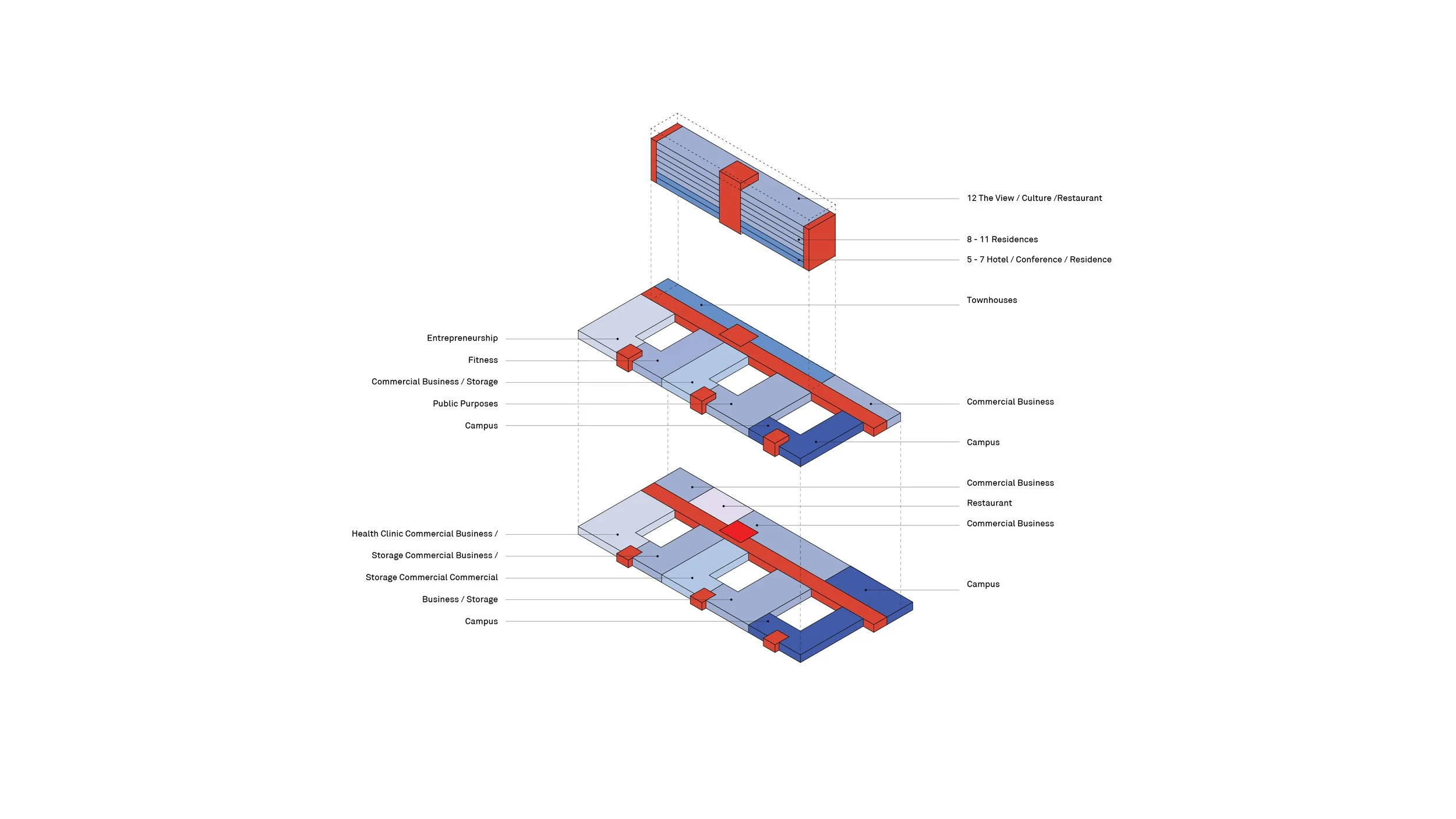 12 The View / Culture /Restaurant

8 - 11 Residences

5 - 7 Hotel / Conference / Residence

Townhouses

Entrepreneurship

Fitness

Commercial Business / Storage

Public Purposes

Campus

Commercial Business

Campus

Commercial Business

Restaurant

Commercial Business

Health Clinic Commercial Business /

Storage Commercial Business /

Storage Commercial Commercial

Business / Storage

Campus

Campus