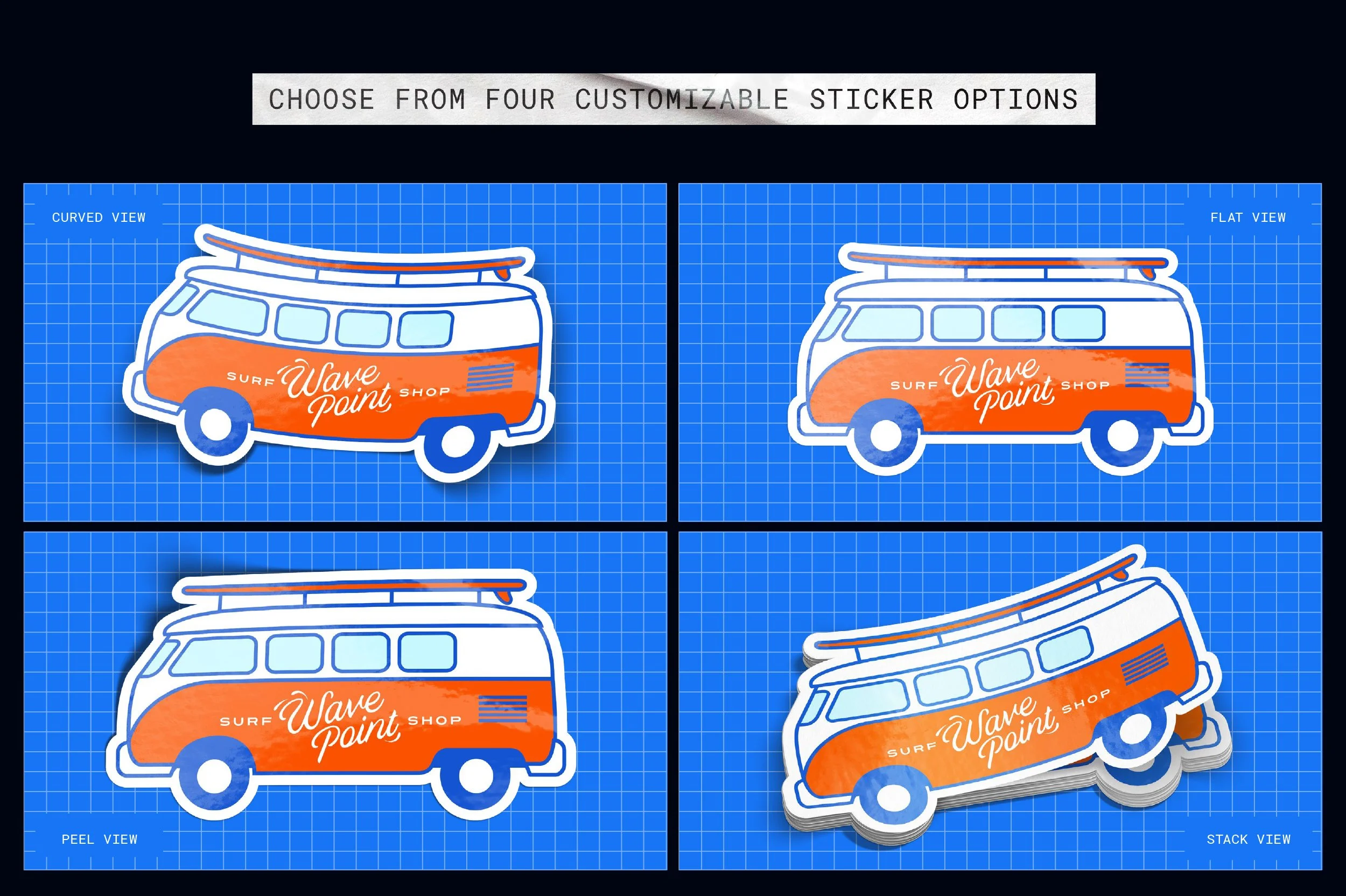 CHOOSE FROM FOUR CUSTOMIZABLE STICKER OPTIONS

CURVED VIEW

SURF Wave Point SHOP

FLAT VIEW

SURF Wave Point SHOP

SURF Wave Point SHOP

PEEL VIEW

SURF Wave Point SHOP

STACK VIEW