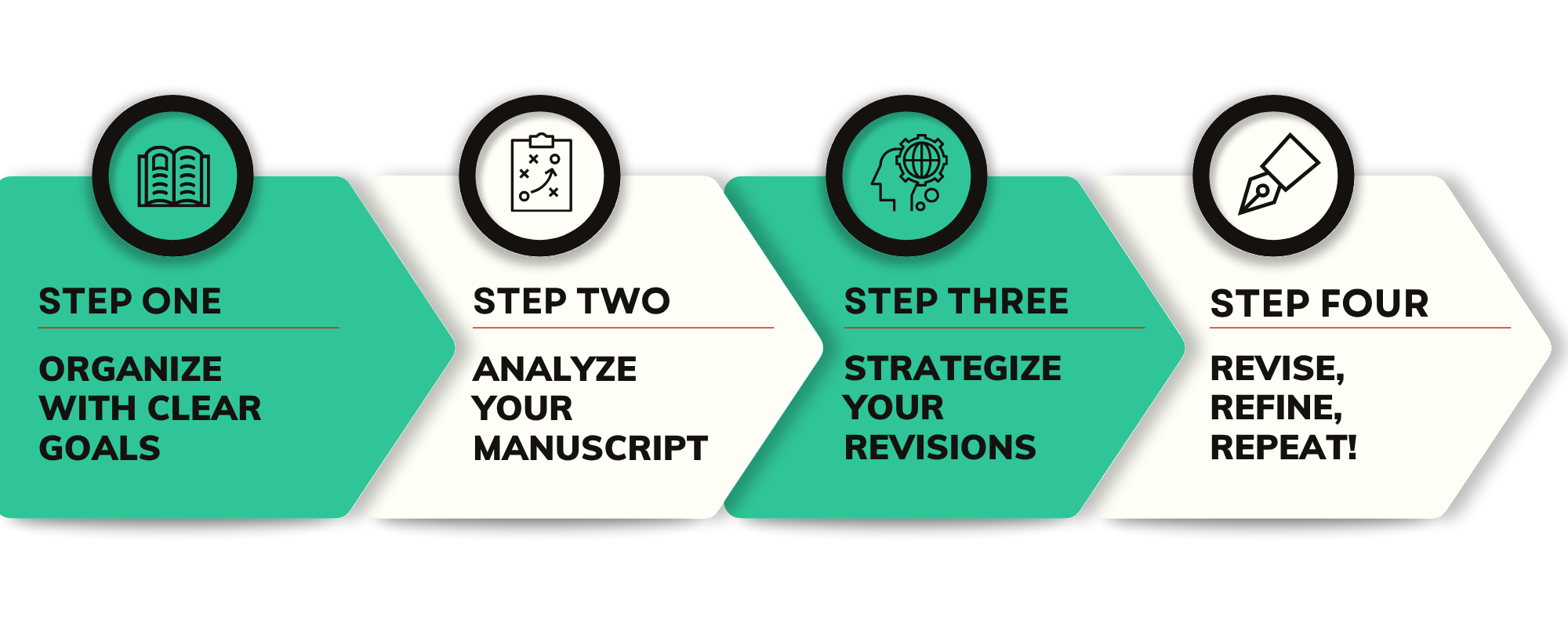 STEP ONE

ORGANIZE WITH CLEAR GOALS

STEP TWO

ANALYZE YOUR MANUSCRIPT

STEP THREE

STRATEGIZE YOUR REVISIONS

STEP FOUR

REVISE, REFINE, REPEAT!