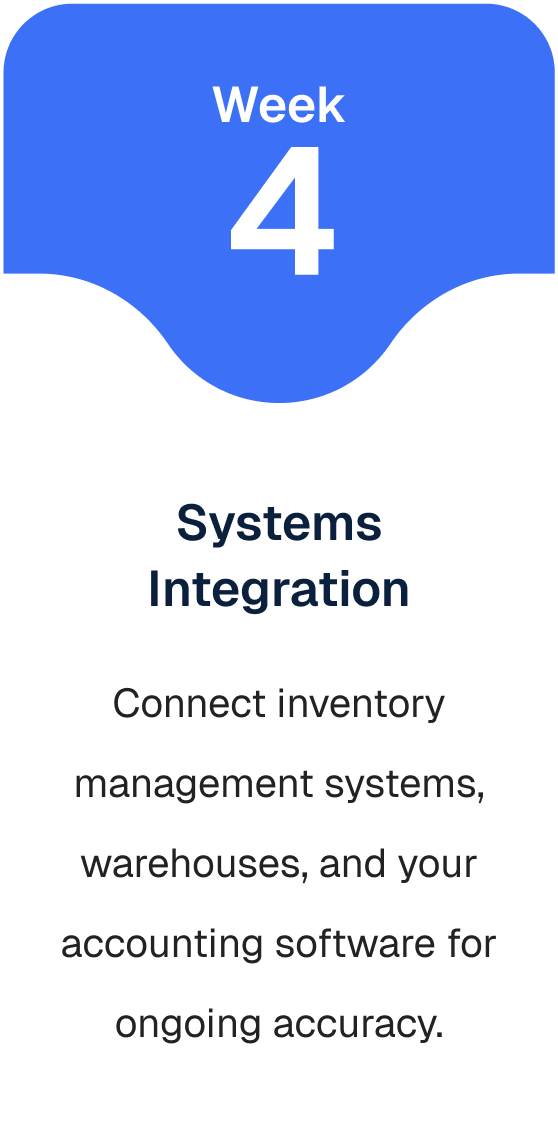 Week
4

Systems Integration

Connect inventory management systems, warehouses, and your accounting software for ongoing accuracy.