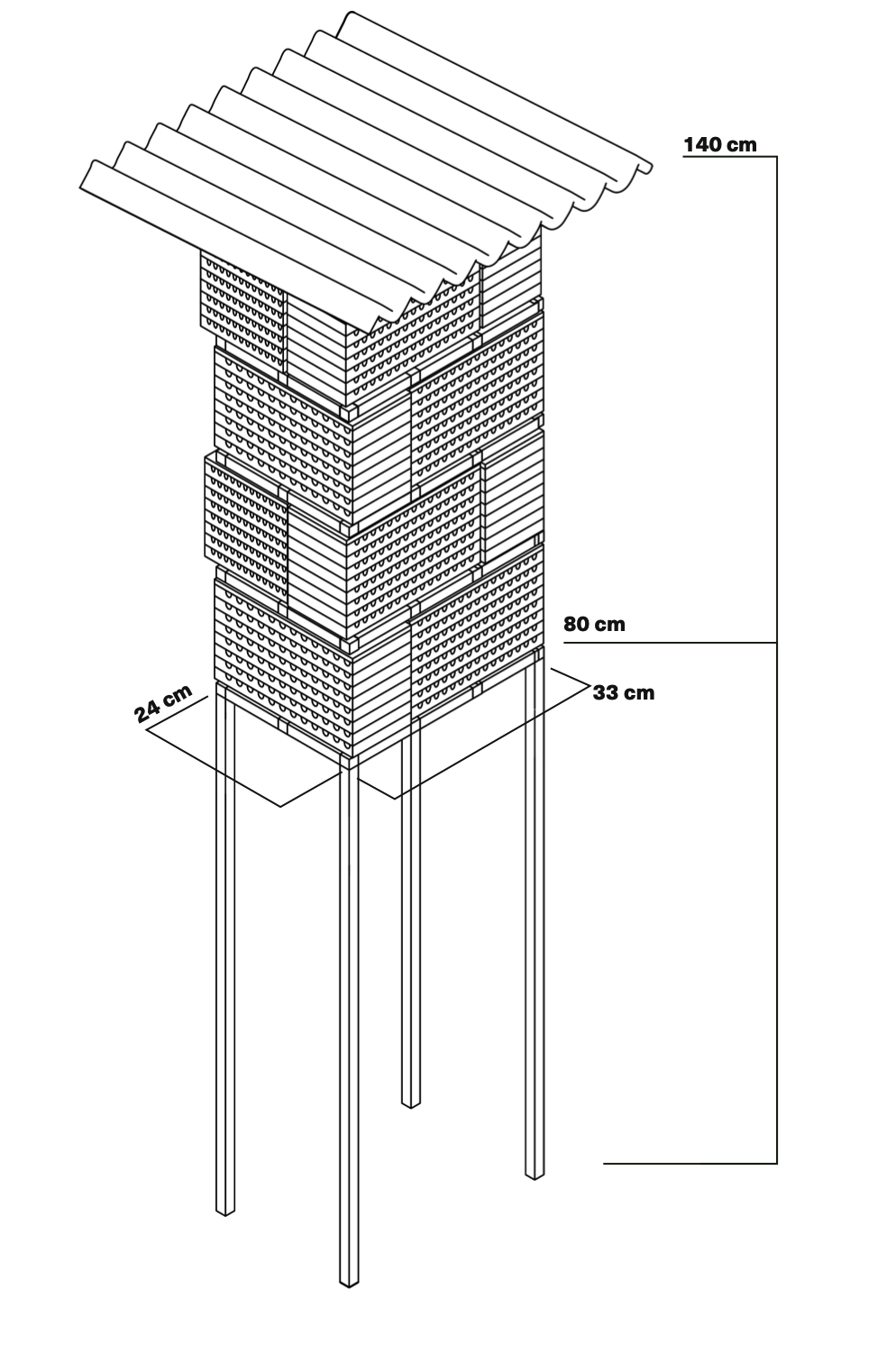 140 cm

80 cm

24 cm

33 cm