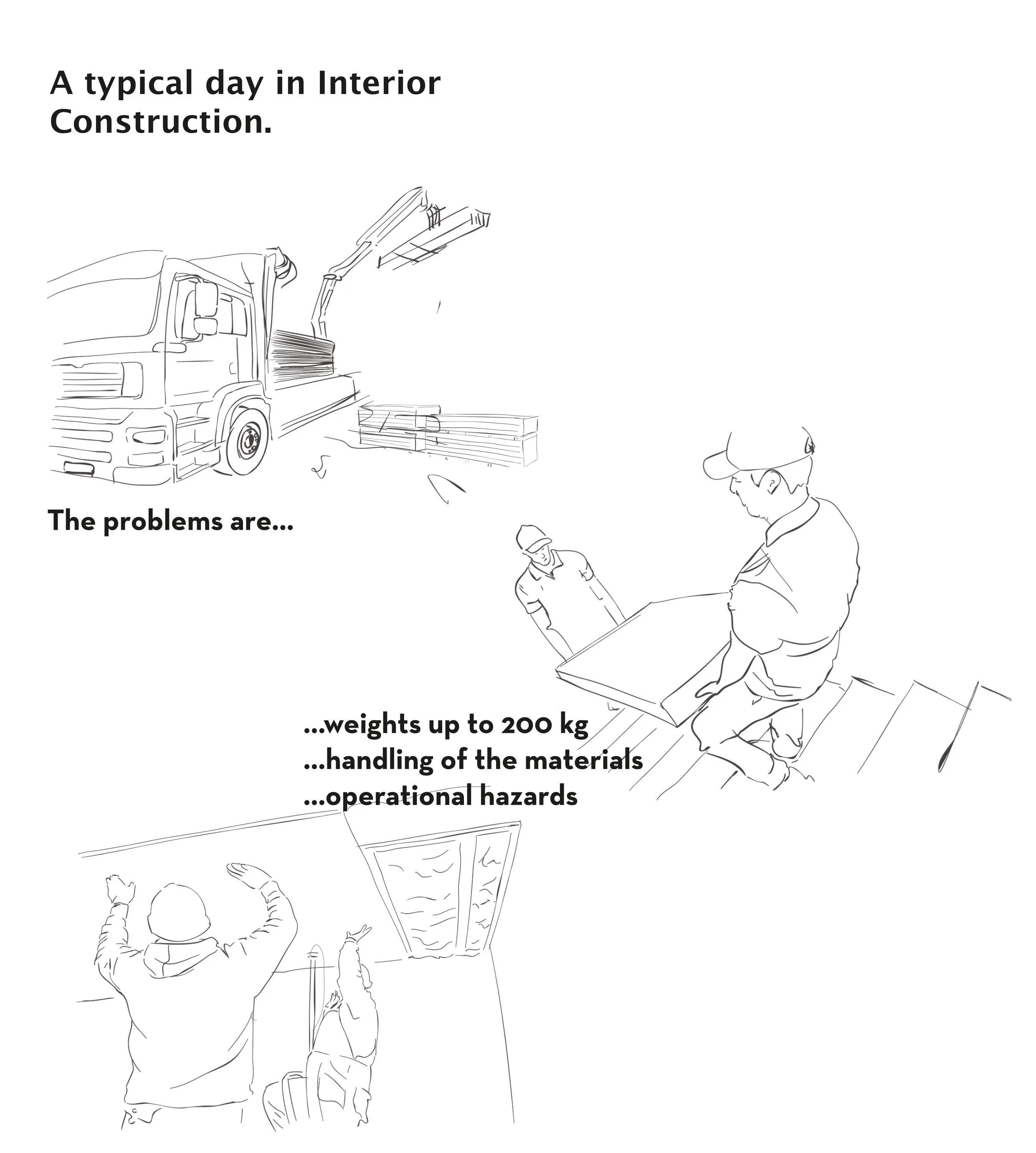 A typical day in Interior Construction.

The problems are...

...weights up to 200 kg
...handling of the materials
...operational hazards