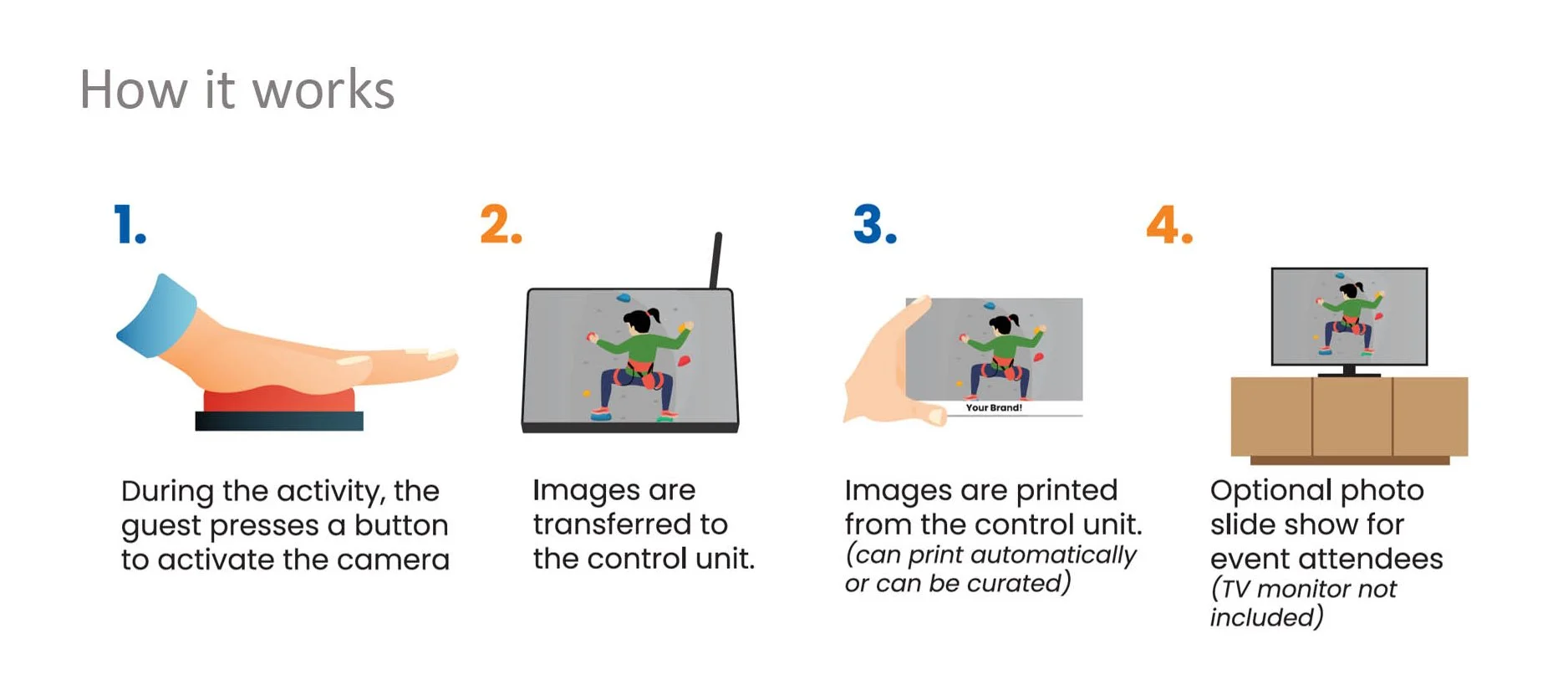 How it works

1.

During the activity, the guest presses a button to activate the camera

2.

Images are transferred to the control unit.

3.

Your Brand!

Images are printed from the control unit. (can print automatically or can be curated)

4.

Optional photo slide show for event attendees (TV monitor not included)