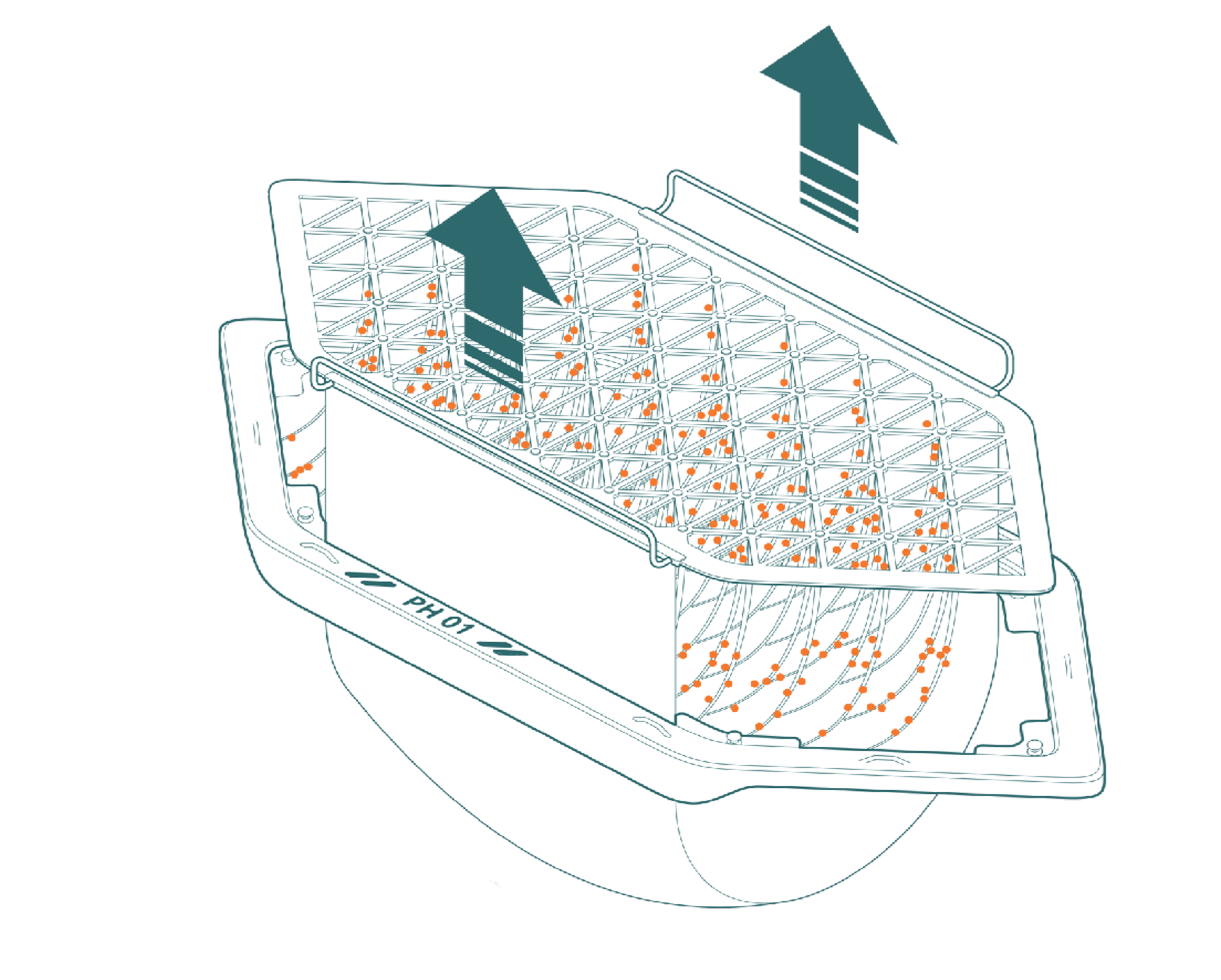 PH 01