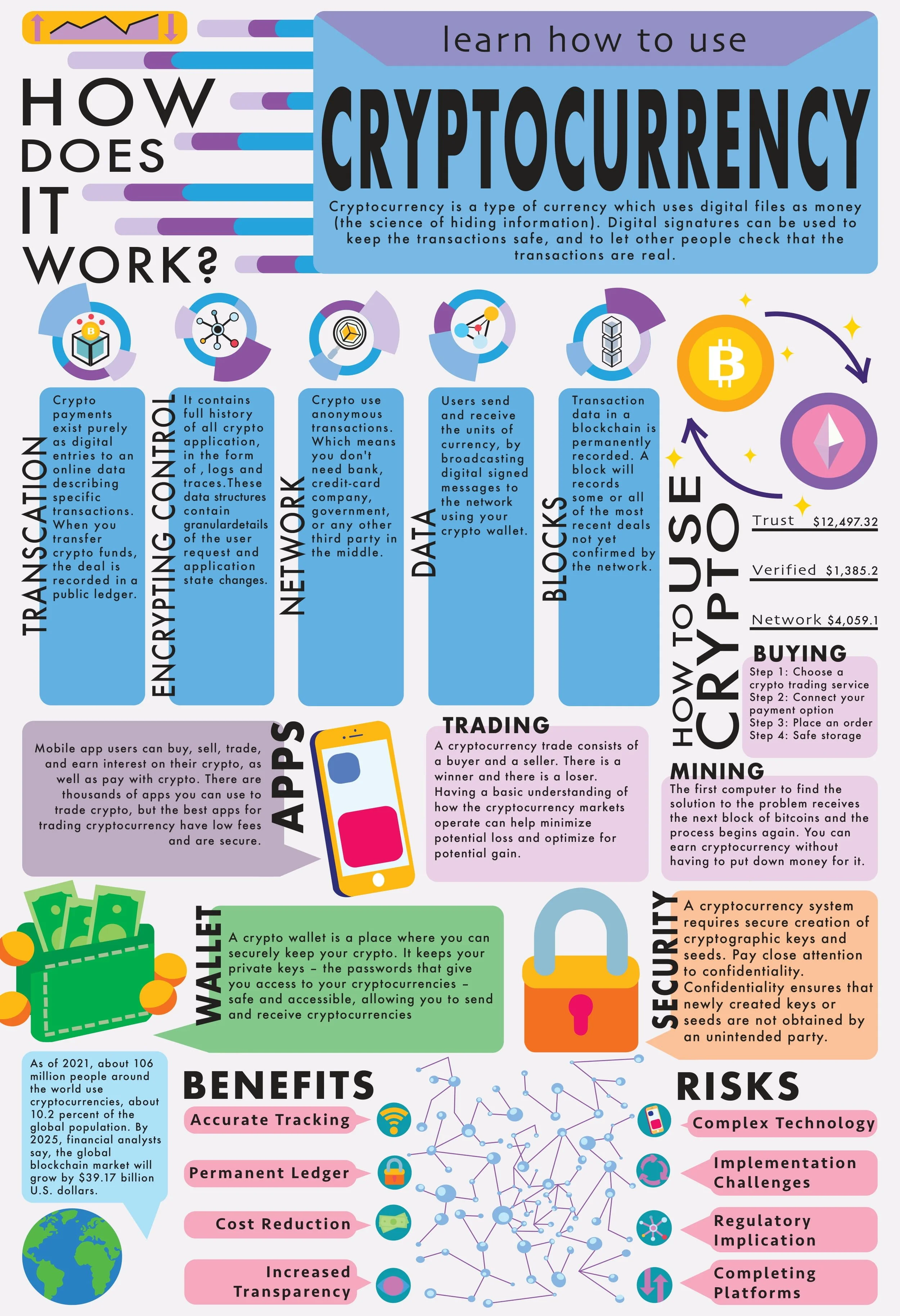 HOW DOES IT WORK?

learn how to use

CRYPTOCURRENCY

Cryptocurrency is a type of currency which uses digital files as money (the science of hiding information). Digital signatures can be used to keep the transactions safe, and to let other people check that the transactions are real.

TRANSCATION

Crypto payments exist purely as digital entries to an online data describing specific transactions. When you transfer crypto funds, the deal is recorded in a public ledger.

ENCRYPTING CONTROL

It contains full history of all crypto application, in the form of , logs and traces.These data structures contain granulardetails of the user request and application state changes.

NETWORK

Crypto use anonymous transactions. Which means you don't need bank, credit-card company, government, or any other third party in the middle.

DATA

Users send and receive the units of currency, by broadcasting digital signed messages to the network using your crypto wallet.

BLOCKS

Transaction data in a blockchain is permanently recorded. A block will records some or all of the most recent deals not yet confirmed by the network.

HOW TO USE CRYPTO

Trust $12,497.32

Verified $1,385.2

Network $4,059.1

BUYING

Step 1: Choose a crypto trading service
Step 2: Connect your payment option
Step 3: Place an order
Step 4: Safe storage

APPS

Mobile app users can buy, sell, trade, and earn interest on their crypto, as well as pay with crypto. There are thousands of apps you can use to trade crypto, but the best apps for trading cryptocurrency have low fees and are secure.

TRADING

A cryptocurrency trade consists of a buyer and a seller. There is a winner and there is a loser. Having a basic understanding of how the cryptocurrency markets operate can help minimize potential loss and optimize for potential gain.

MINING

The first computer to find the solution to the problem receives the next block of bitcoins and the process begins again. You can earn cryptocurrency without having to put down money for it.

WALLET

A crypto wallet is a place where you can securely keep your crypto. It keeps your private keys – the passwords that give you access to your cryptocurrencies – safe and accessible, allowing you to send and receive cryptocurrencies

SECURITY

A cryptocurrency system requires secure creation of cryptographic keys and seeds. Pay close attention to confidentiality. Confidentiality ensures that newly created keys or seeds are not obtained by an unintended party.

As of 2021, about 106 million people around the world use cryptocurrencies, about 10.2 percent of the global population. By 2025, financial analysts say, the global blockchain market will grow by $39.17 billion U.S. dollars.

BENEFITS

Accurate Tracking

Permanent Ledger

Cost Reduction

Increased Transparency

RISKS

Complex Technology

Implementation Challenges

Regulatory Implication

Completing Platforms