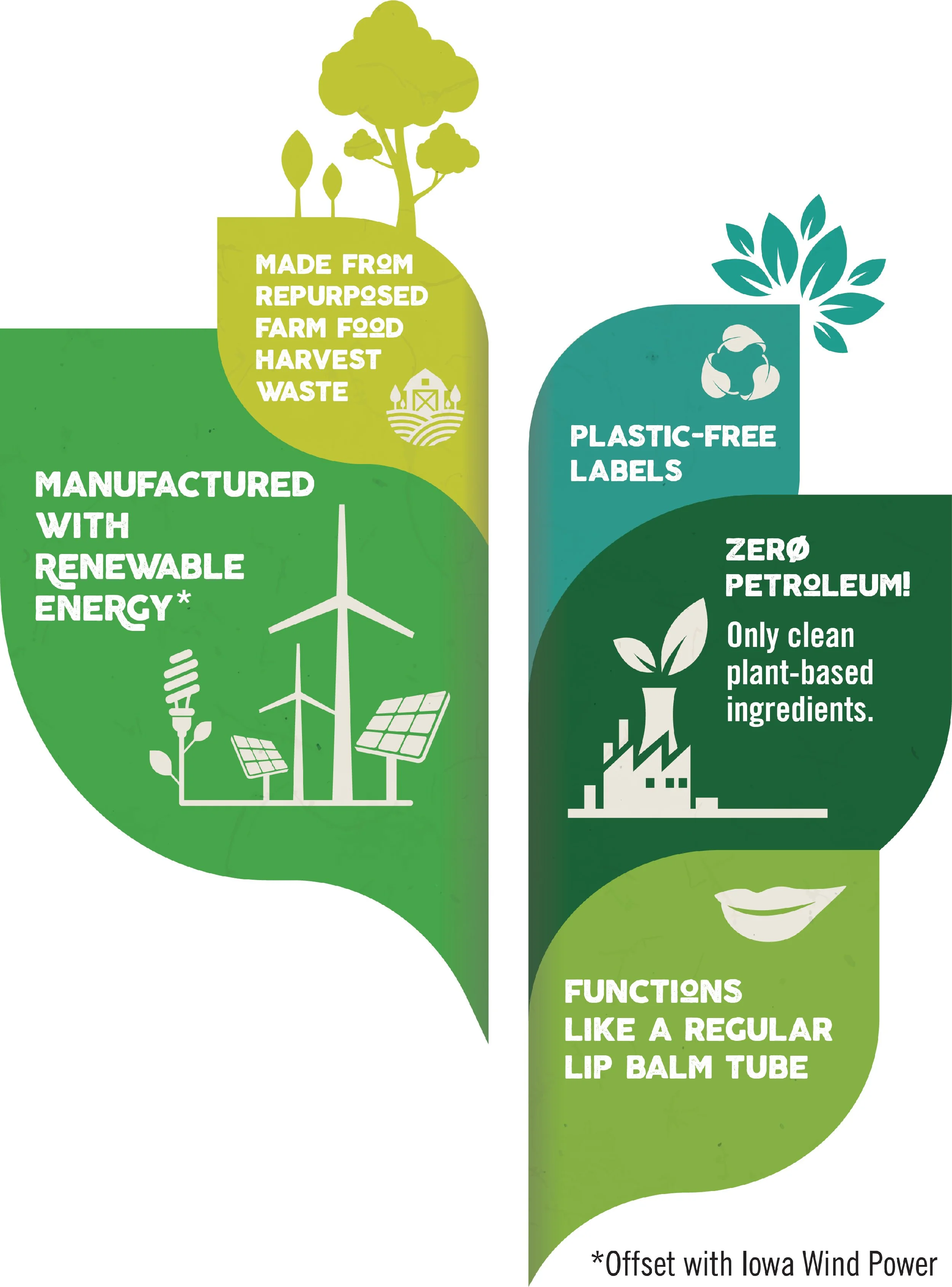 MADE FROM REPURPOSED FARM FOOD HARVEST WASTE

MANUFACTURED WITH RENEWABLE ENERGY*

PLASTIC-FREE LABELS

ZERØ PETROLEUM!

Only clean plant-based ingredients.

FUNCTIONS LIKE A REGULAR LIP BALM TUBE

*Offset with Iowa Wind Power