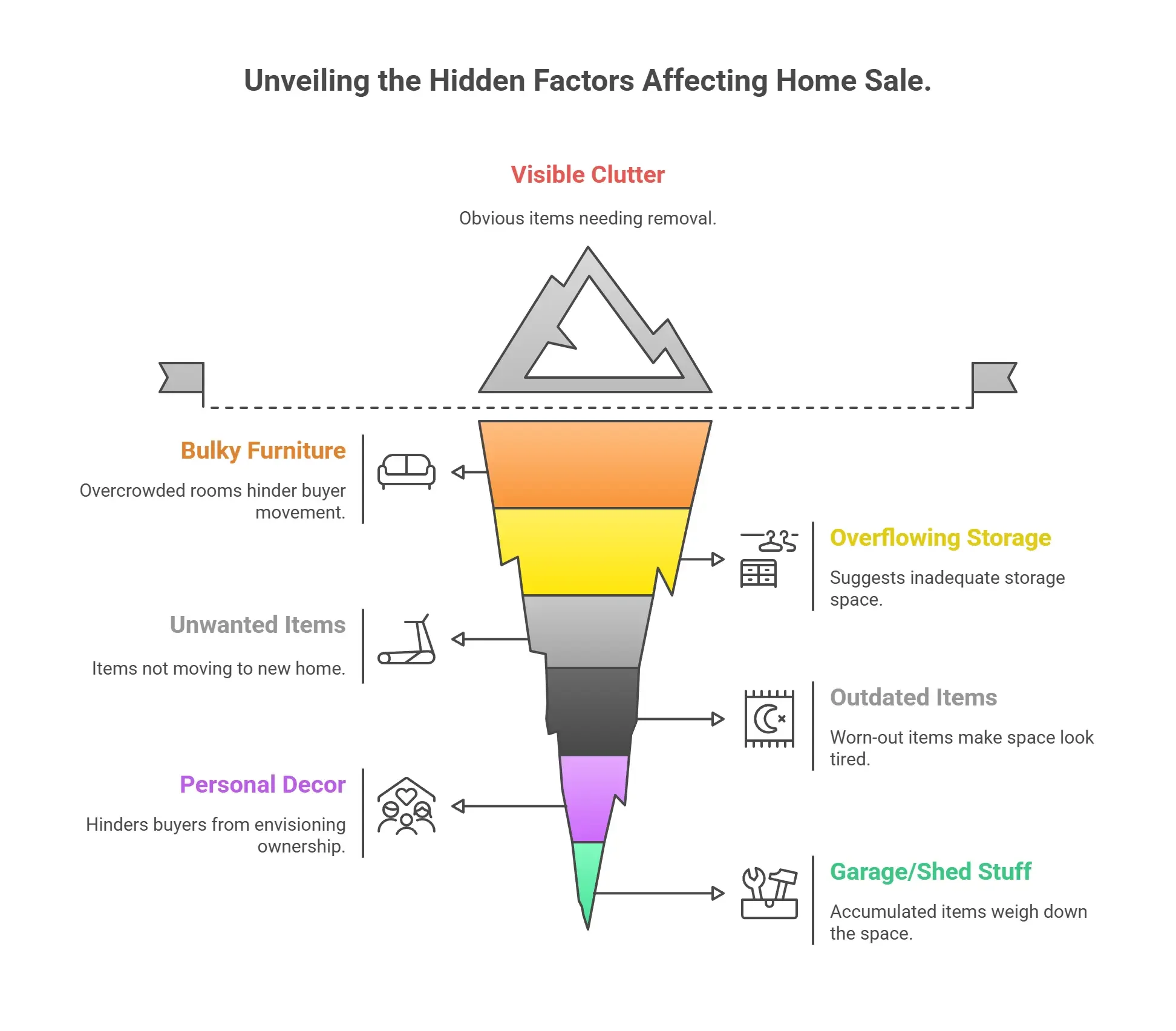 Unveiling the Hidden Factors Affecting Home Sale.

Visible Clutter

Obvious items needing removal.

Bulky Furniture

Overcrowded rooms hinder buyer movement.

Overflowing Storage

Suggests inadequate storage space.

Unwanted Items

Items not moving to new home.

Outdated Items

Worn-out items make space look tired.

Personal Decor

Hinders buyers from envisioning ownership.

Garage/Shed Stuff

Accumulated items weigh down the space.