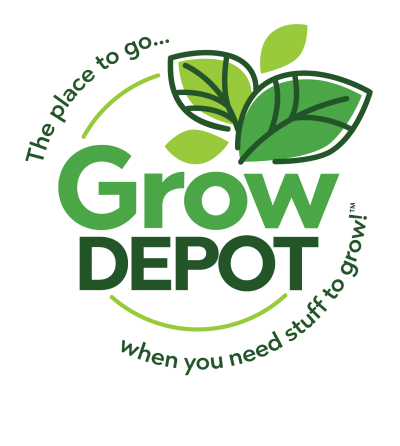 The place to go...

Grow
DEPOT

when you need stuff to grow!™