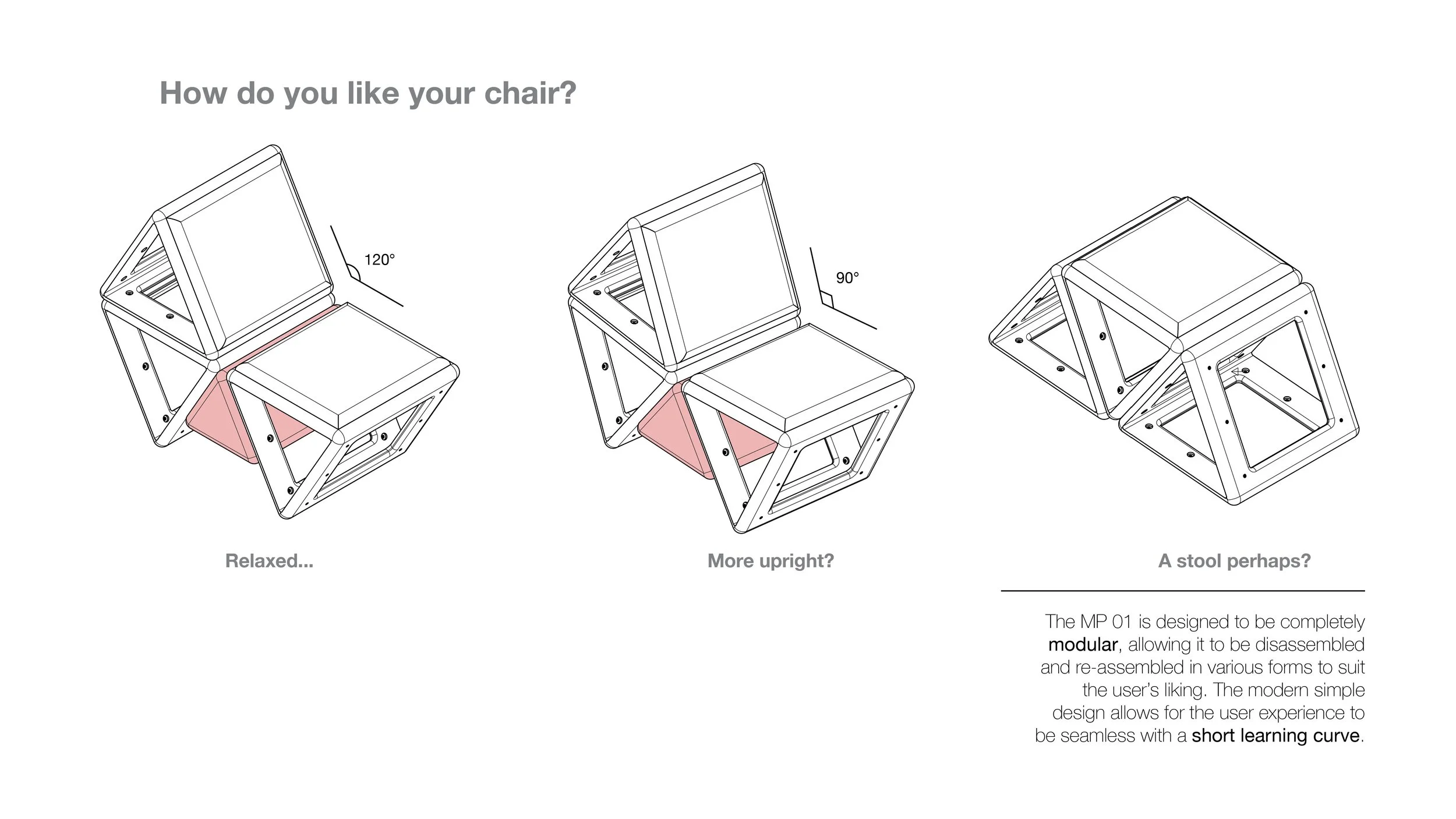 How do you like your chair?

120°

90°

Relaxed...

More upright?

A stool perhaps?

The MP 01 is designed to be completely modular, allowing it to be disassembled and re-assembled in various forms to suit the user's liking. The modern simple design allows for the user experience to be seamless with a short learning curve.