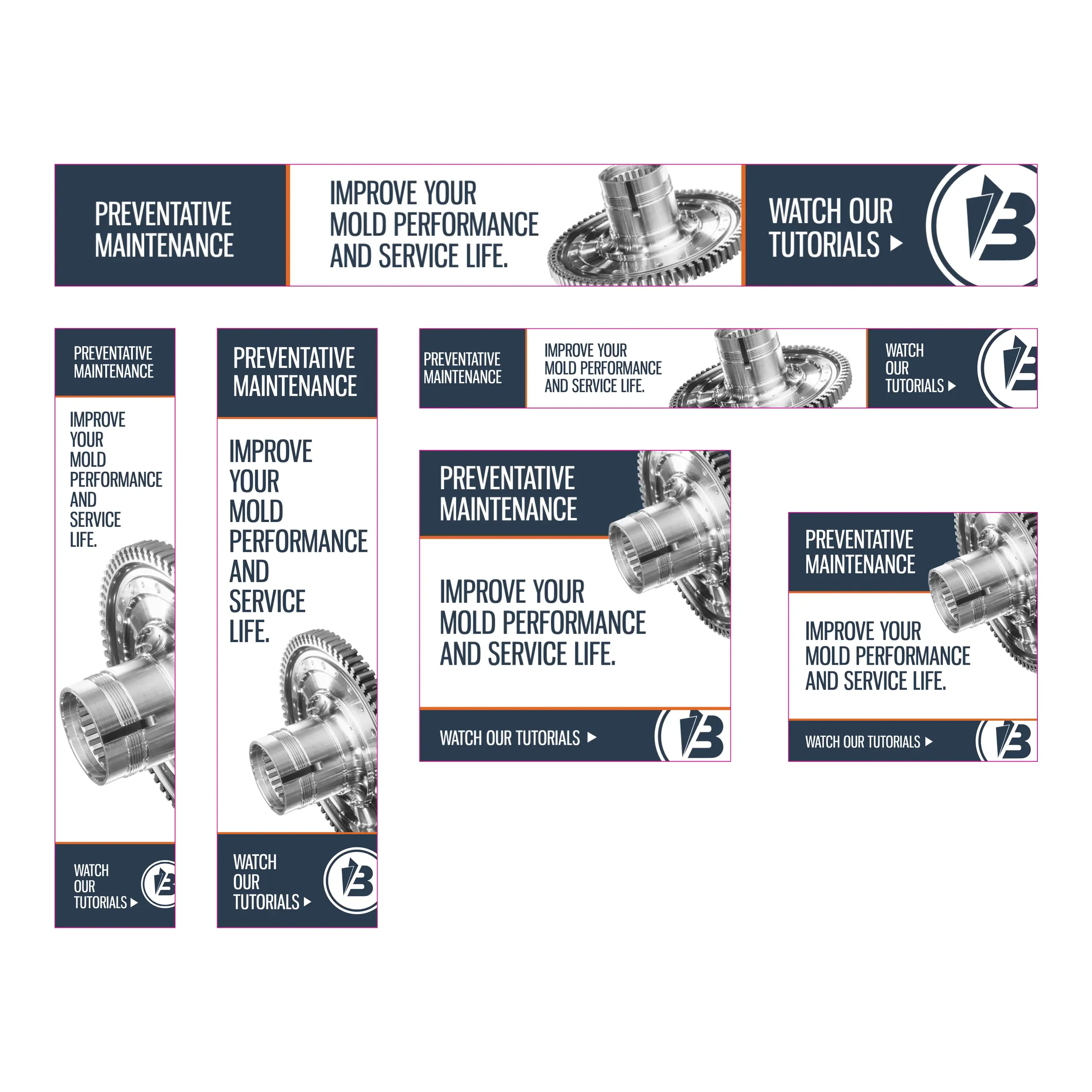 PREVENTATIVE MAINTENANCE

IMPROVE YOUR MOLD PERFORMANCE AND SERVICE LIFE.

WATCH OUR TUTORIALS ▶

PREVENTATIVE MAINTENANCE

IMPROVE YOUR MOLD PERFORMANCE AND SERVICE LIFE.

WATCH OUR TUTORIALS ▶

PREVENTATIVE MAINTENANCE

IMPROVE YOUR MOLD PERFORMANCE AND SERVICE LIFE.

WATCH OUR TUTORIALS ▶

PREVENTATIVE MAINTENANCE

IMPROVE YOUR MOLD PERFORMANCE AND SERVICE LIFE.

WATCH OUR TUTORIALS ▶

PREVENTATIVE MAINTENANCE

IMPROVE YOUR MOLD PERFORMANCE AND SERVICE LIFE.

WATCH OUR TUTORIALS ▶

PREVENTATIVE MAINTENANCE

IMPROVE YOUR MOLD PERFORMANCE AND SERVICE LIFE.

WATCH OUR TUTORIALS ▶