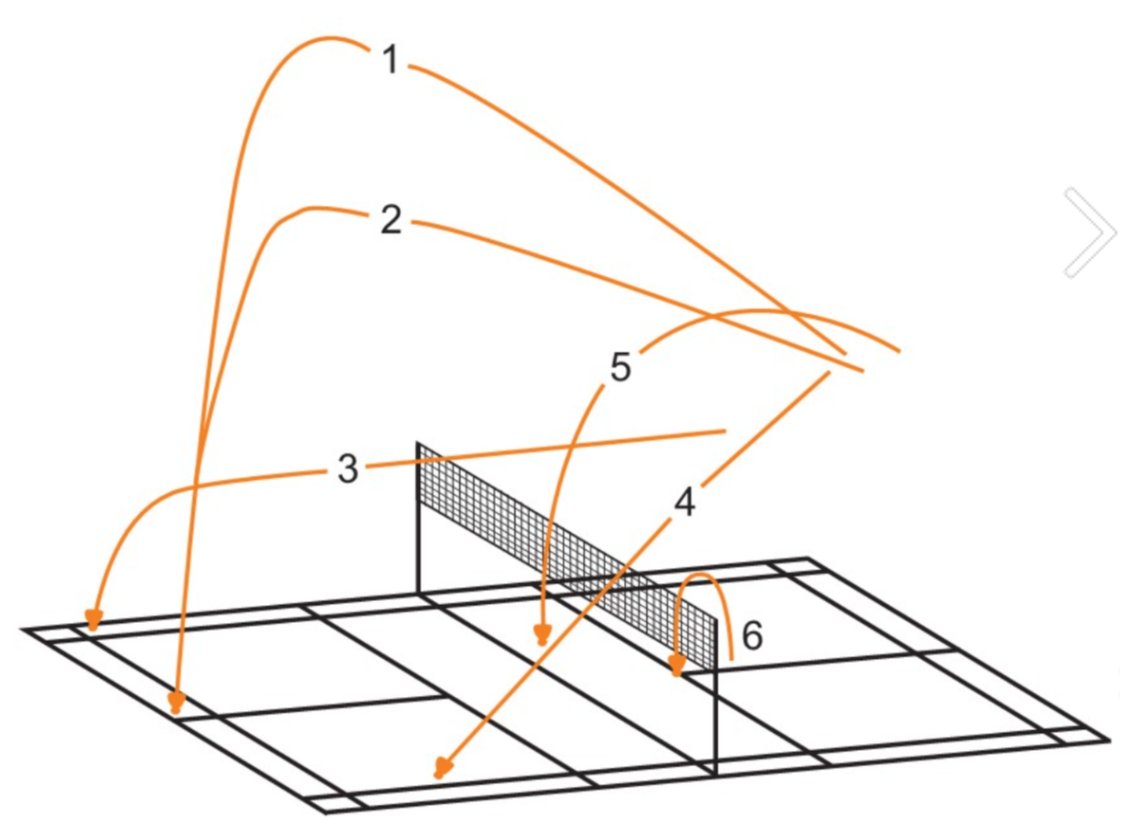 1
2
5
3
4
6