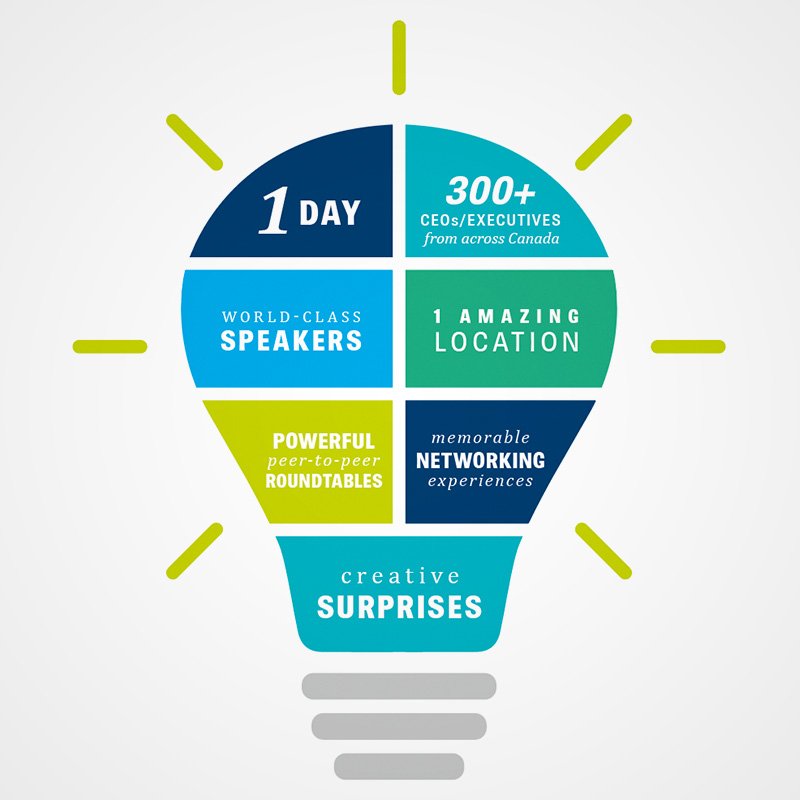 1 DAY

300+
CEOs/EXECUTIVES
from across Canada

WORLD-CLASS
SPEAKERS

1 AMAZING
LOCATION

POWERFUL
peer-to-peer
ROUNDTABLES

memorable
NETWORKING
experiences

creative
SURPRISES