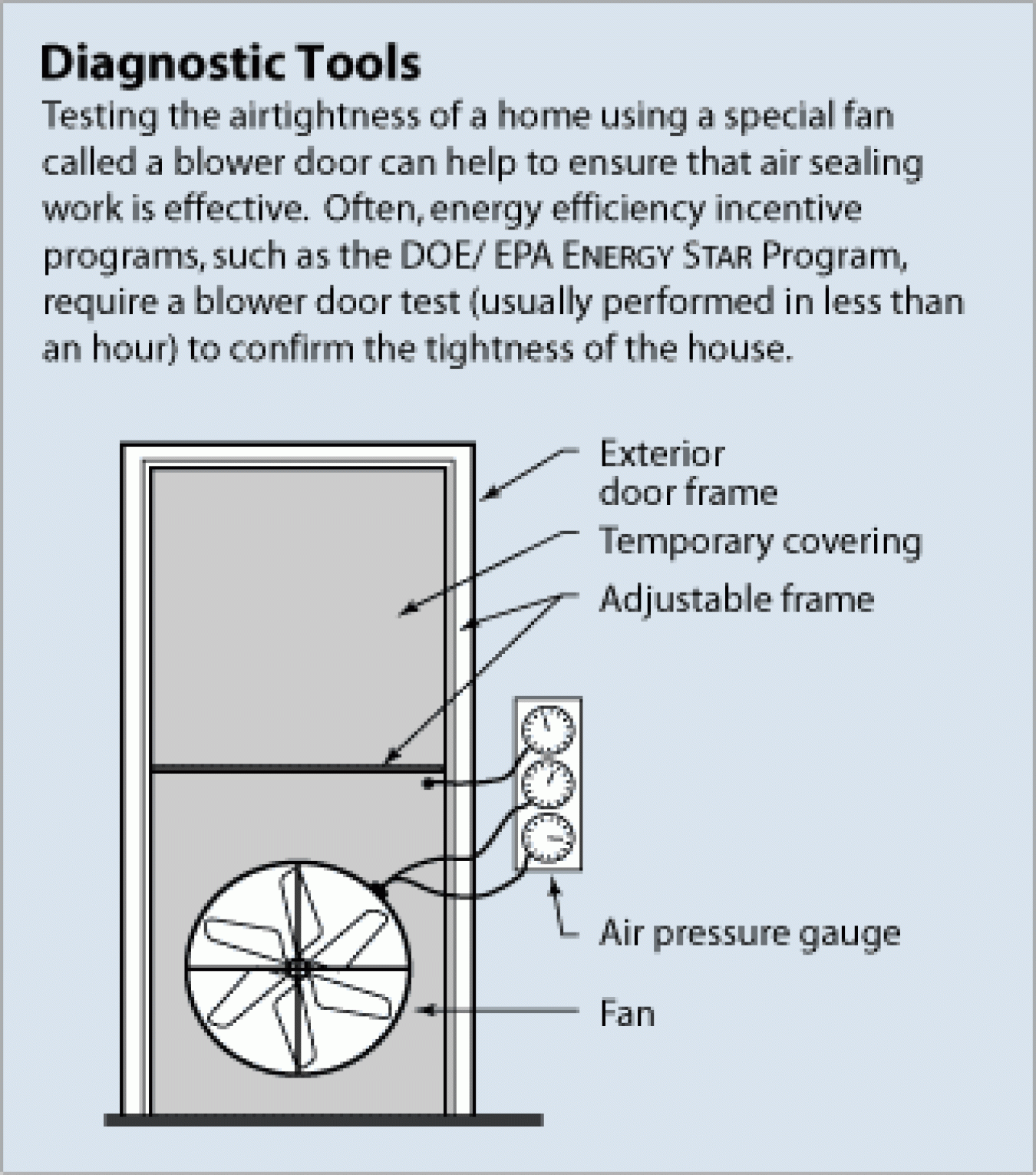 Diagnostic Tools

Testing the airtightness of a home using a special fan called a blower door can help to ensure that air sealing work is effective. Often, energy efficiency incentive programs, such as the DOE/ EPA ENERGY STAR Program, require a blower door test (usually performed in less than an hour) to confirm the tightness of the house.

Exterior door frame
Temporary covering
Adjustable frame
Air pressure gauge
Fan