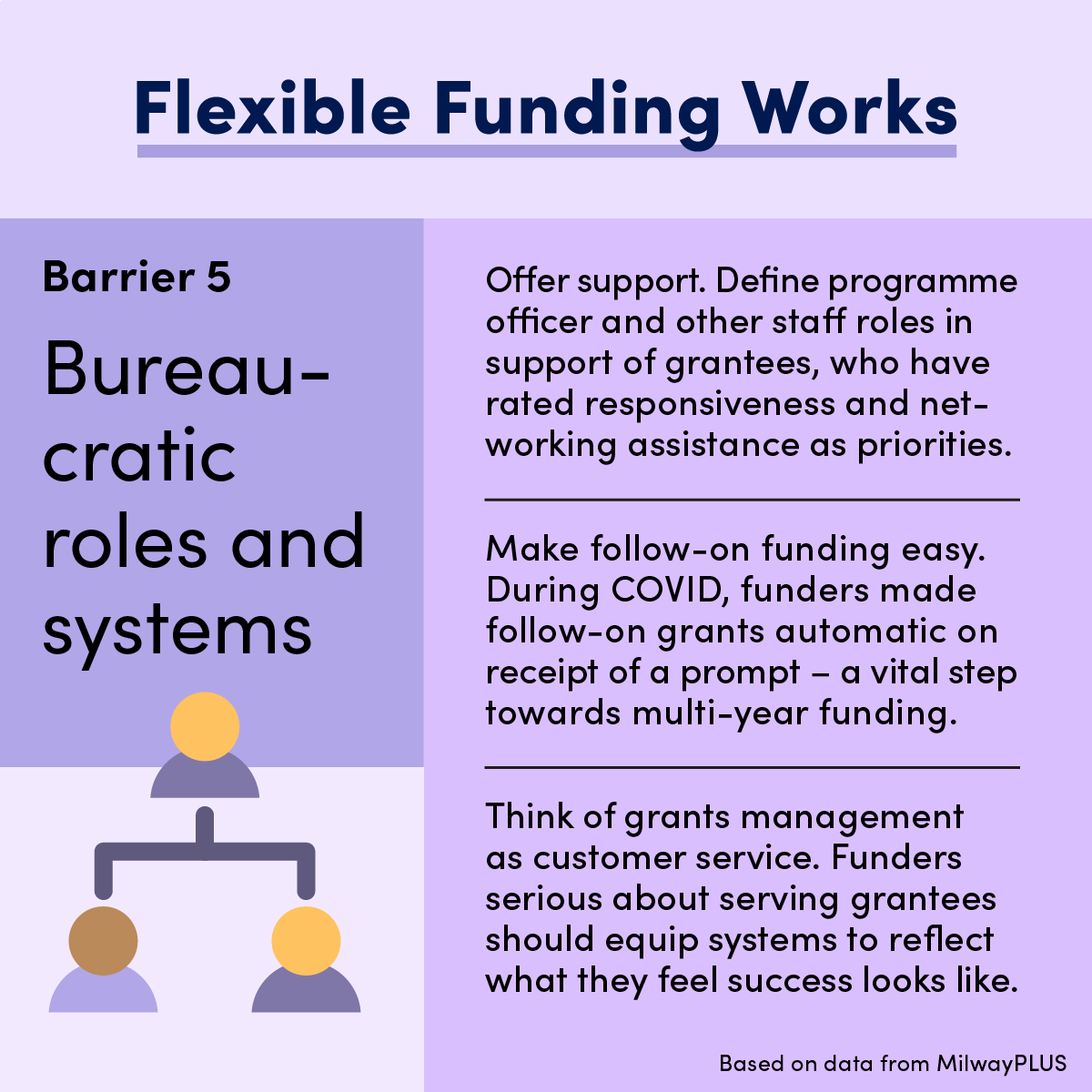 Flexible Funding Works

Barrier 5

Bureaucratic roles and systems

Offer support. Define programme officer and other staff roles in support of grantees, who have rated responsiveness and networking assistance as priorities.

Make follow-on funding easy. During COVID, funders made follow-on grants automatic on receipt of a prompt – a vital step towards multi-year funding.

Think of grants management as customer service. Funders serious about serving grantees should equip systems to reflect what they feel success looks like.

Based on data from MilwayPLUS