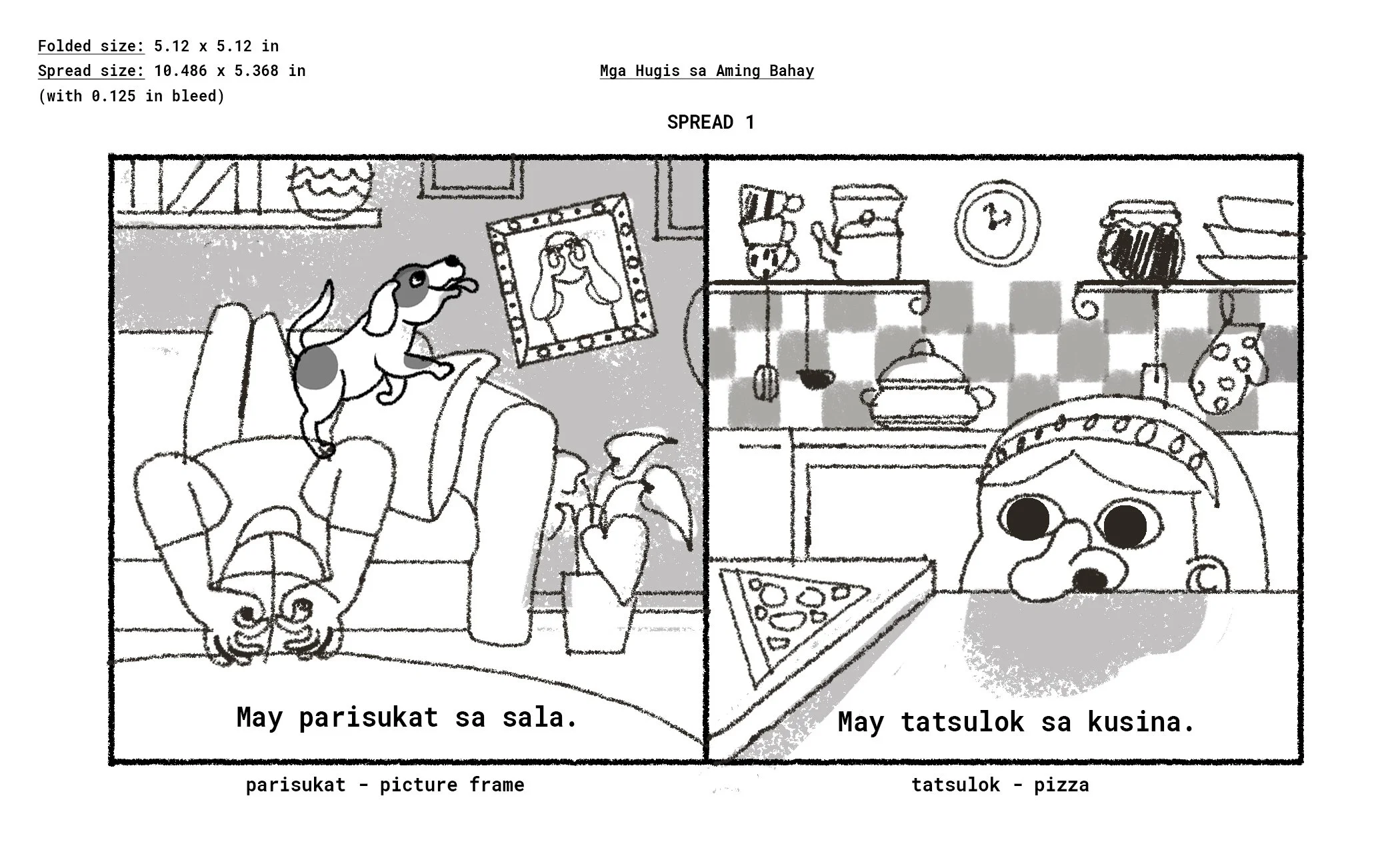 Folded size: 5.12 x 5.12 in
Spread size: 10.486 x 5.368 in
(with 0.125 in bleed)

Mga Hugis sa Aming Bahay

SPREAD 1

May parisukat sa sala.

May tatsulok sa kusina.

parisukat - picture frame

tatsulok - pizza