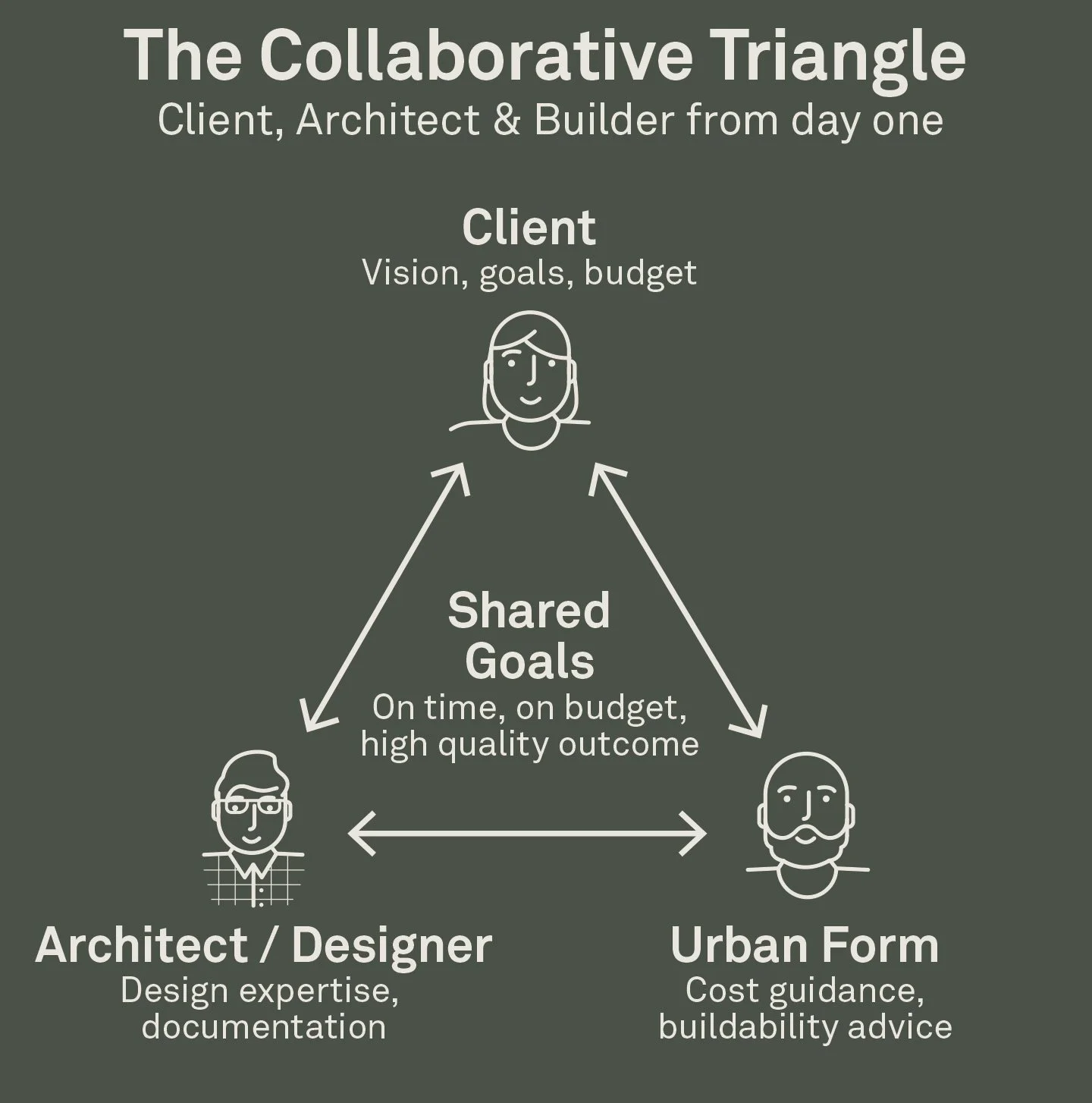 The Collaborative Triangle
Client, Architect & Builder from day one

Client
Vision, goals, budget

Shared Goals
On time, on budget, high quality outcome

Architect / Designer
Design expertise, documentation

Urban Form
Cost guidance, buildability advice