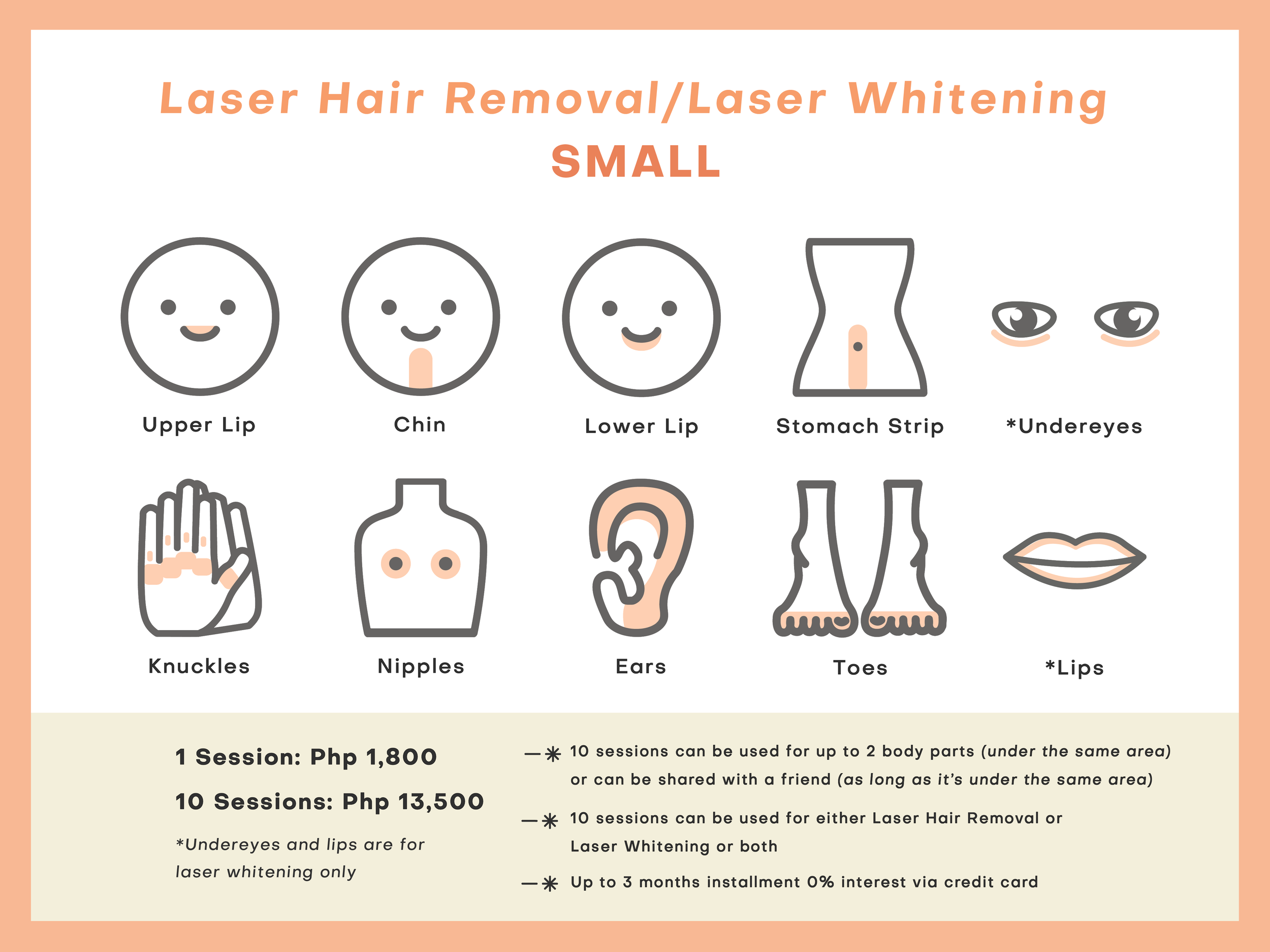 Laser Hair Removal/Laser Whitening
SMALL

Upper Lip

Chin

Lower Lip

Stomach Strip

*Undereyes

Knuckles

Nipples

Ears

Toes

*Lips

1 Session: Php 1,800

10 Sessions: Php 13,500

*Undereyes and lips are for laser whitening only

—✳ 10 sessions can be used for up to 2 body parts (under the same area) or can be shared with a friend (as long as it's under the same area)

—✳ 10 sessions can be used for either Laser Hair Removal or Laser Whitening or both

—✳ Up to 3 months installment 0% interest via credit card