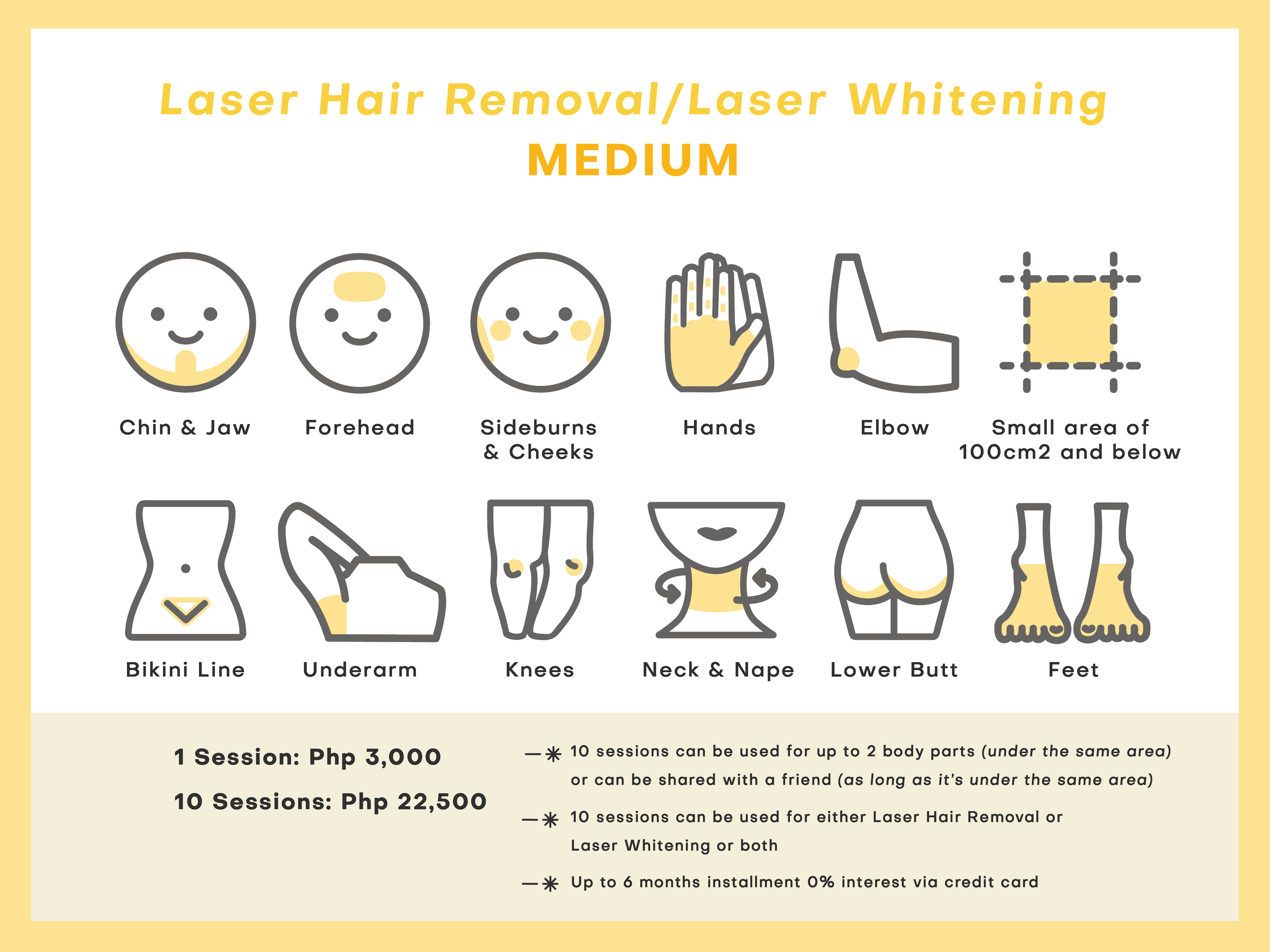 Laser Hair Removal/Laser Whitening
MEDIUM

Chin & Jaw

Forehead

Sideburns & Cheeks

Hands

Elbow

Small area of 100cm2 and below

Bikini Line

Underarm

Knees

Neck & Nape

Lower Butt

Feet

1 Session: Php 3,000

10 Sessions: Php 22,500

—✳ 10 sessions can be used for up to 2 body parts (under the same area) or can be shared with a friend (as long as it's under the same area)

—✳ 10 sessions can be used for either Laser Hair Removal or Laser Whitening or both

—✳ Up to 6 months installment 0% interest via credit card