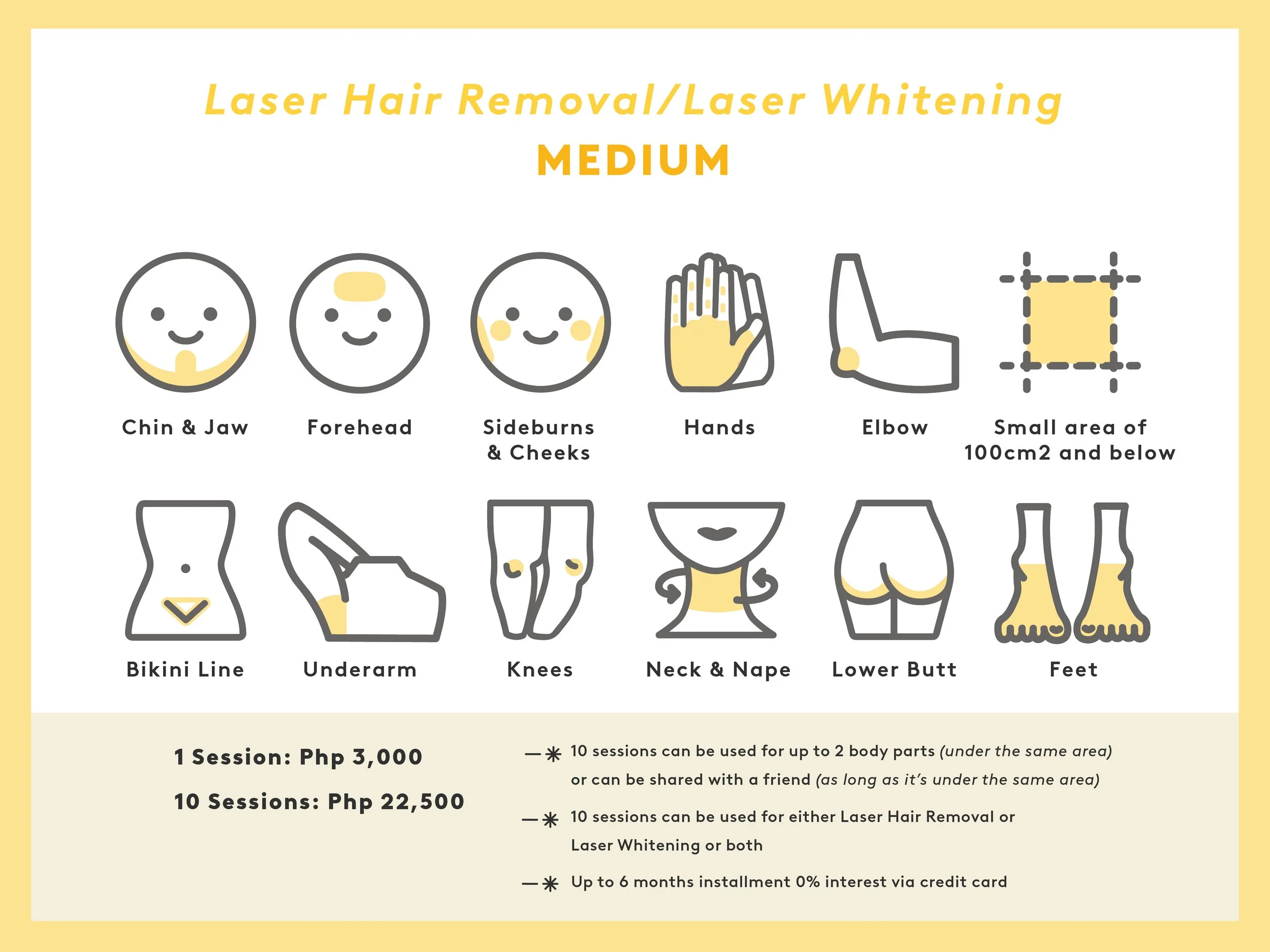 Laser Hair Removal/Laser Whitening
MEDIUM

Chin & Jaw

Forehead

Sideburns & Cheeks

Hands

Elbow

Small area of 100cm2 and below

Bikini Line

Underarm

Knees

Neck & Nape

Lower Butt

Feet

1 Session: Php 3,000

10 Sessions: Php 22,500

—✳ 10 sessions can be used for up to 2 body parts (under the same area) or can be shared with a friend (as long as it's under the same area)

—✳ 10 sessions can be used for either Laser Hair Removal or Laser Whitening or both

—✳ Up to 6 months installment 0% interest via credit card