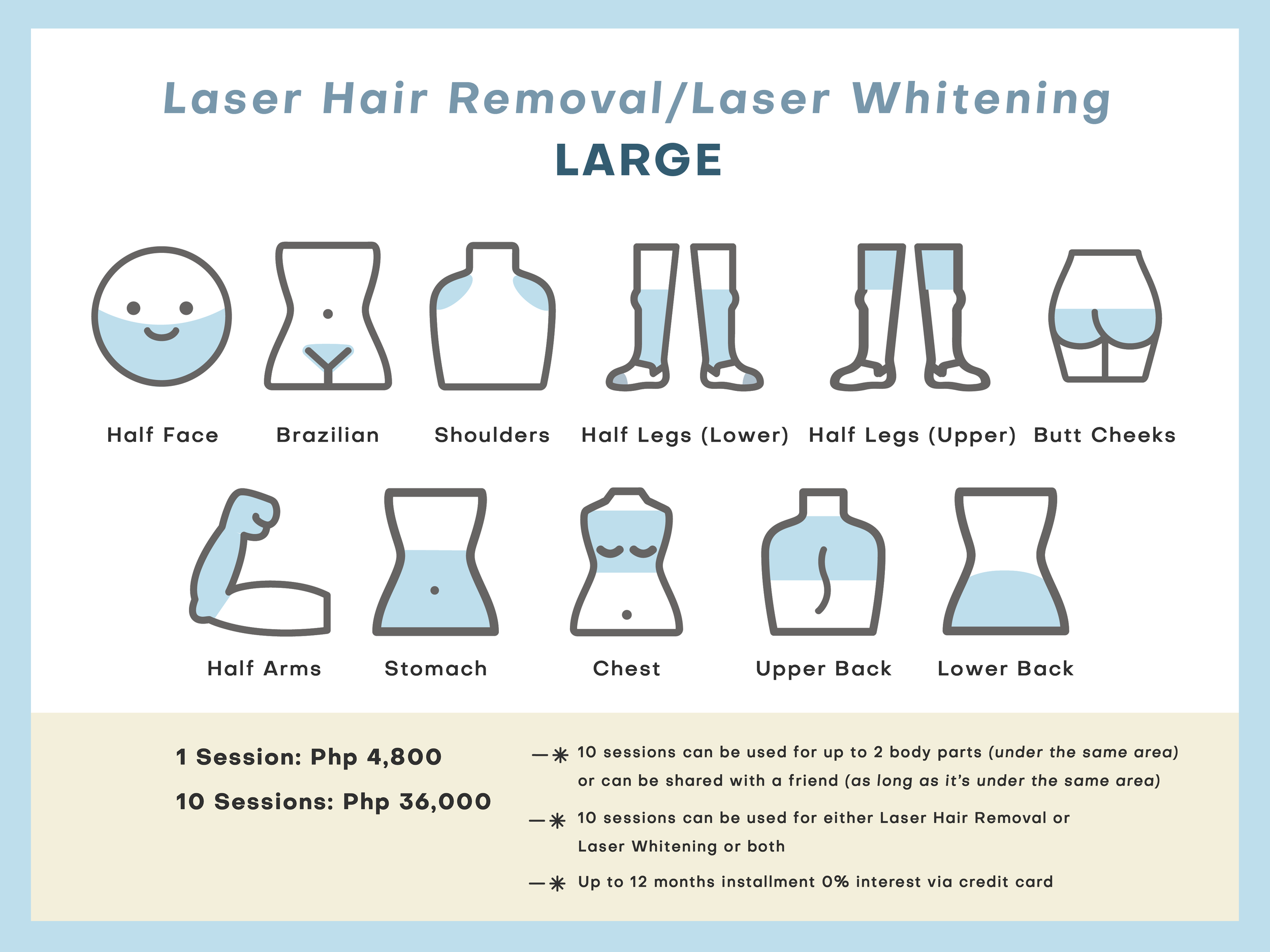 Laser Hair Removal/Laser Whitening

LARGE

Half Face

Brazilian

Shoulders

Half Legs (Lower)

Half Legs (Upper)

Butt Cheeks

Half Arms

Stomach

Chest

Upper Back

Lower Back

1 Session: Php 4,800

10 Sessions: Php 36,000

—* 10 sessions can be used for up to 2 body parts (under the same area) or can be shared with a friend (as long as it's under the same area)

—* 10 sessions can be used for either Laser Hair Removal or Laser Whitening or both

—* Up to 12 months installment 0% interest via credit card