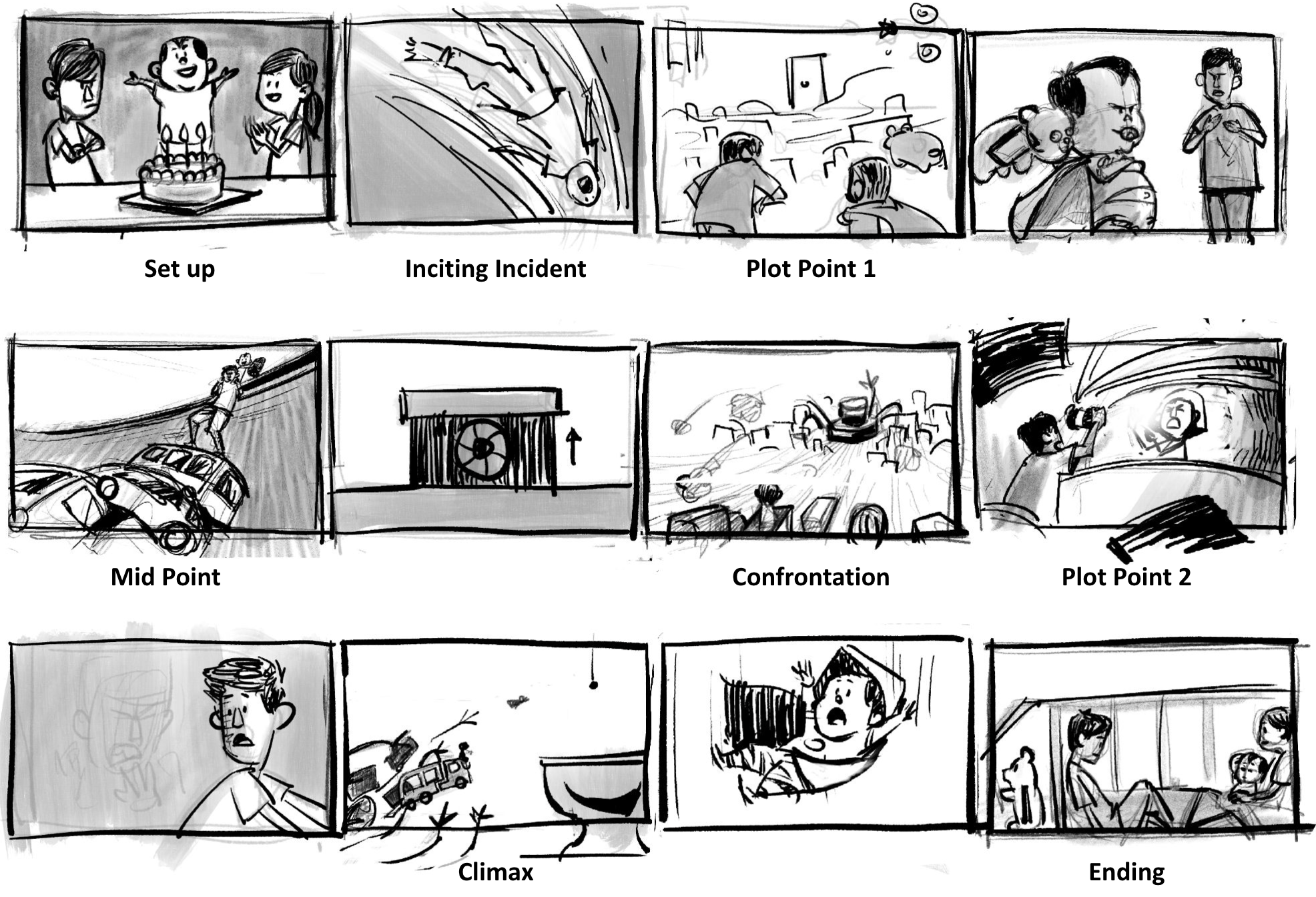 Set up

Inciting Incident

Plot Point 1

Mid Point

Confrontation

Plot Point 2

Climax

Ending