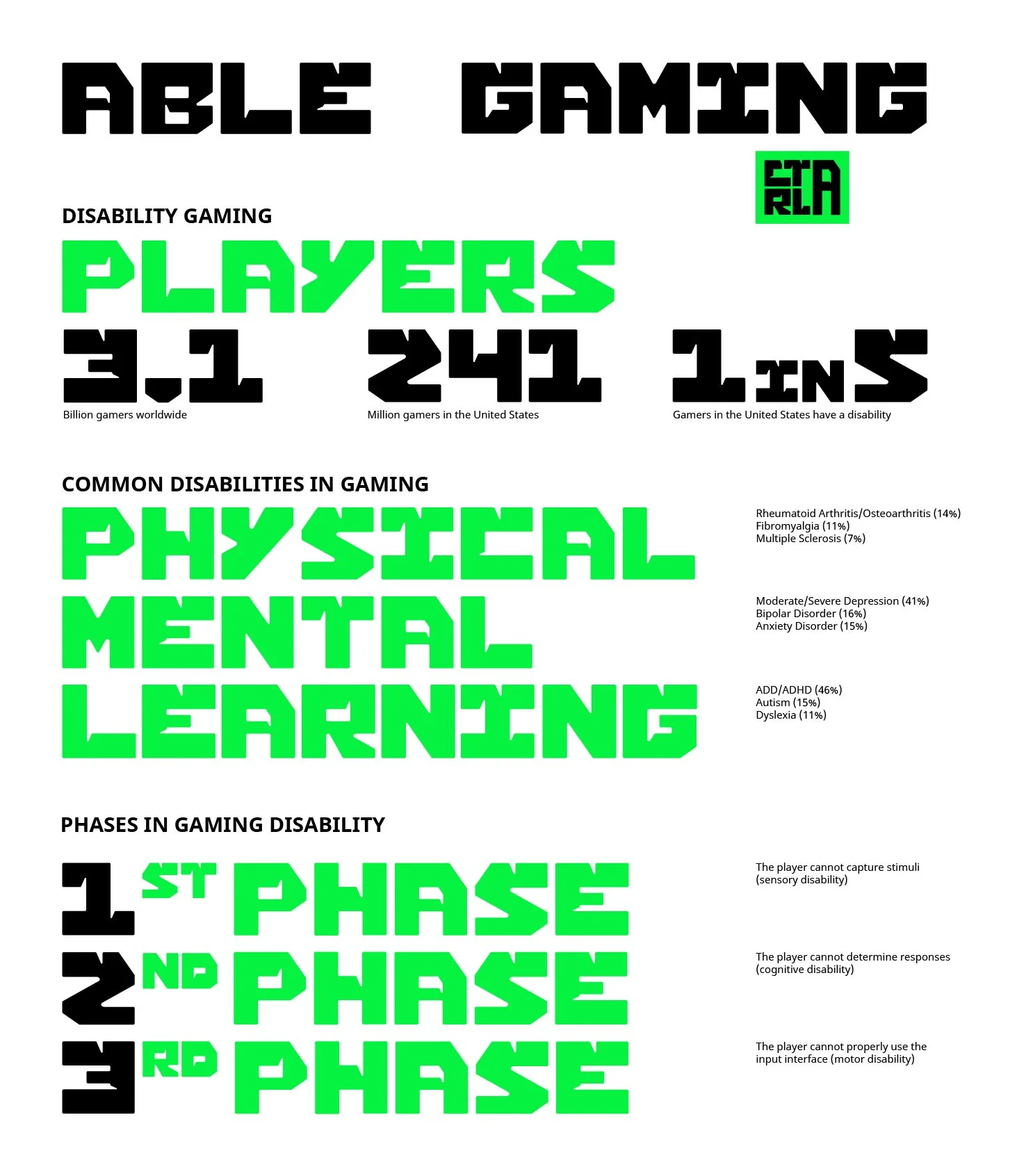 ABLE GAMING

CTRLA

DISABILITY GAMING

PLAYERS

3.1
Billion gamers worldwide

241
Million gamers in the United States

1 IN 5
Gamers in the United States have a disability

COMMON DISABILITIES IN GAMING

PHYSICAL

Rheumatoid Arthritis/Osteoarthritis (14%)
Fibromyalgia (11%)
Multiple Sclerosis (7%)

MENTAL

Moderate/Severe Depression (41%)
Bipolar Disorder (16%)
Anxiety Disorder (15%)

LEARNING

ADD/ADHD (46%)
Autism (15%)
Dyslexia (11%)

PHASES IN GAMING DISABILITY

1ST PHASE

The player cannot capture stimuli (sensory disability)

2ND PHASE

The player cannot determine responses (cognitive disability)

3RD PHASE

The player cannot properly use the input interface (motor disability)