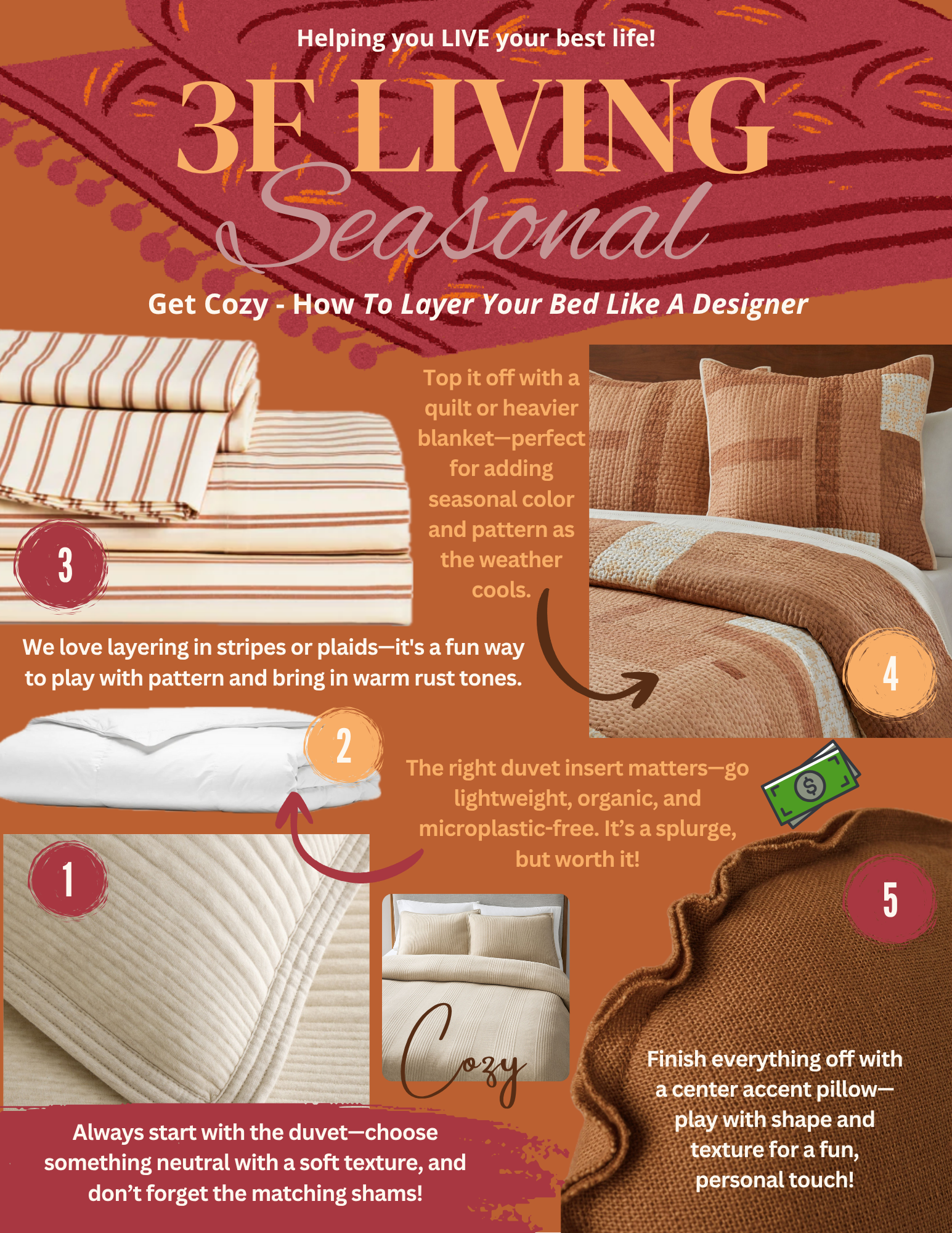 Helping you LIVE your best life!

3F LIVING

Seasonal

Get Cozy - How To Layer Your Bed Like A Designer

Top it off with a quilt or heavier blanket—perfect for adding seasonal color and pattern as the weather cools.

3

We love layering in stripes or plaids—it's a fun way to play with pattern and bring in warm rust tones.

4

2

The right duvet insert matters—go lightweight, organic, and microplastic-free. It's a splurge, but worth it!

$

1

5

Cozy

Finish everything off with a center accent pillow—play with shape and texture for a fun, personal touch!

Always start with the duvet—choose something neutral with a soft texture, and don't forget the matching shams!