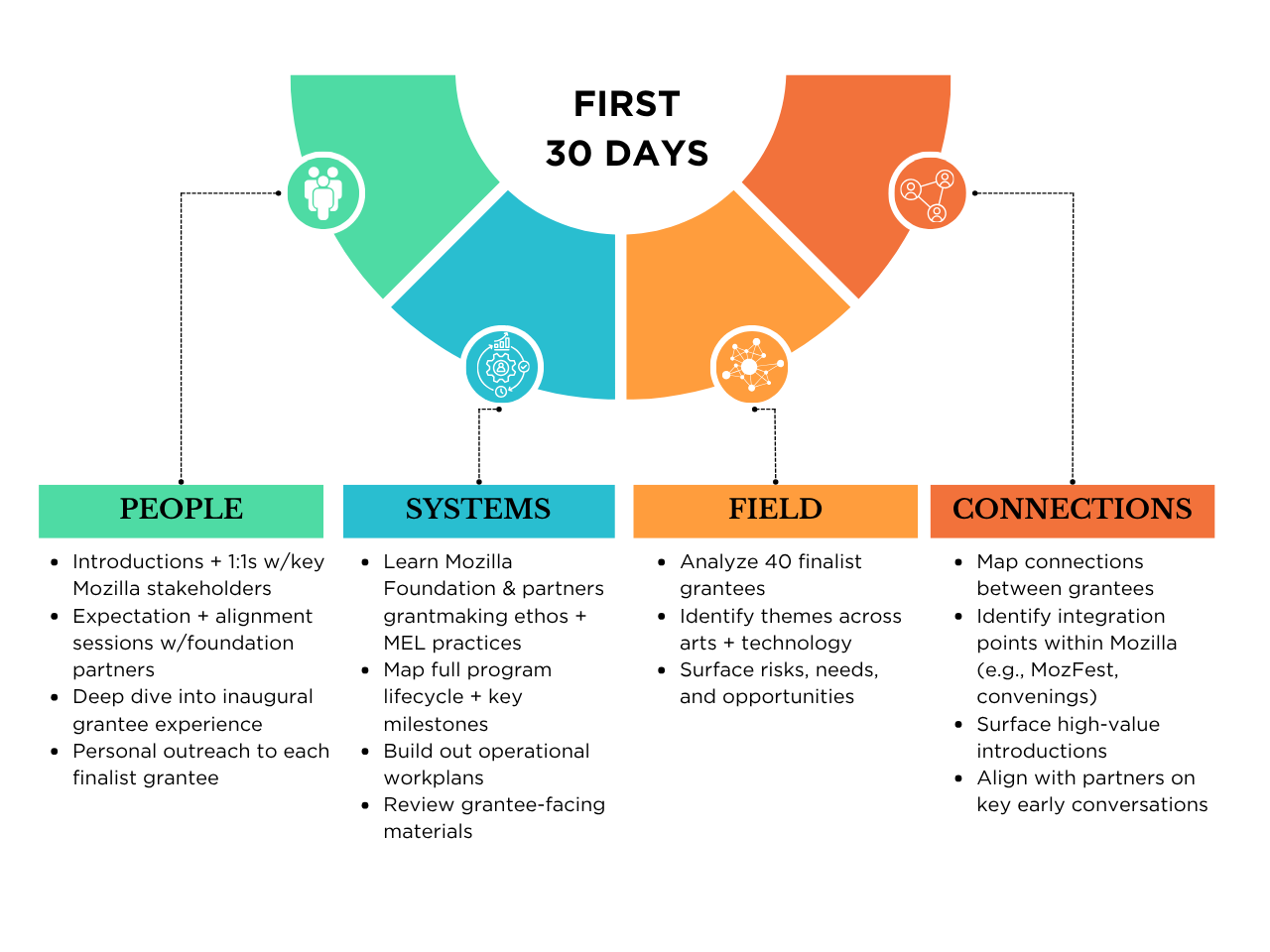 FIRST
30 DAYS

PEOPLE

- Introductions + 1:1s w/key Mozilla stakeholders
- Expectation + alignment sessions w/foundation partners
- Deep dive into inaugural grantee experience
- Personal outreach to each finalist grantee

SYSTEMS

- Learn Mozilla Foundation & partners grantmaking ethos + MEL practices
- Map full program lifecycle + key milestones
- Build out operational workplans
- Review grantee-facing materials

FIELD

- Analyze 40 finalist grantees
- Identify themes across arts + technology
- Surface risks, needs, and opportunities

CONNECTIONS

- Map connections between grantees
- Identify integration points within Mozilla (e.g., MozFest, convenings)
- Surface high-value introductions
- Align with partners on key early conversations