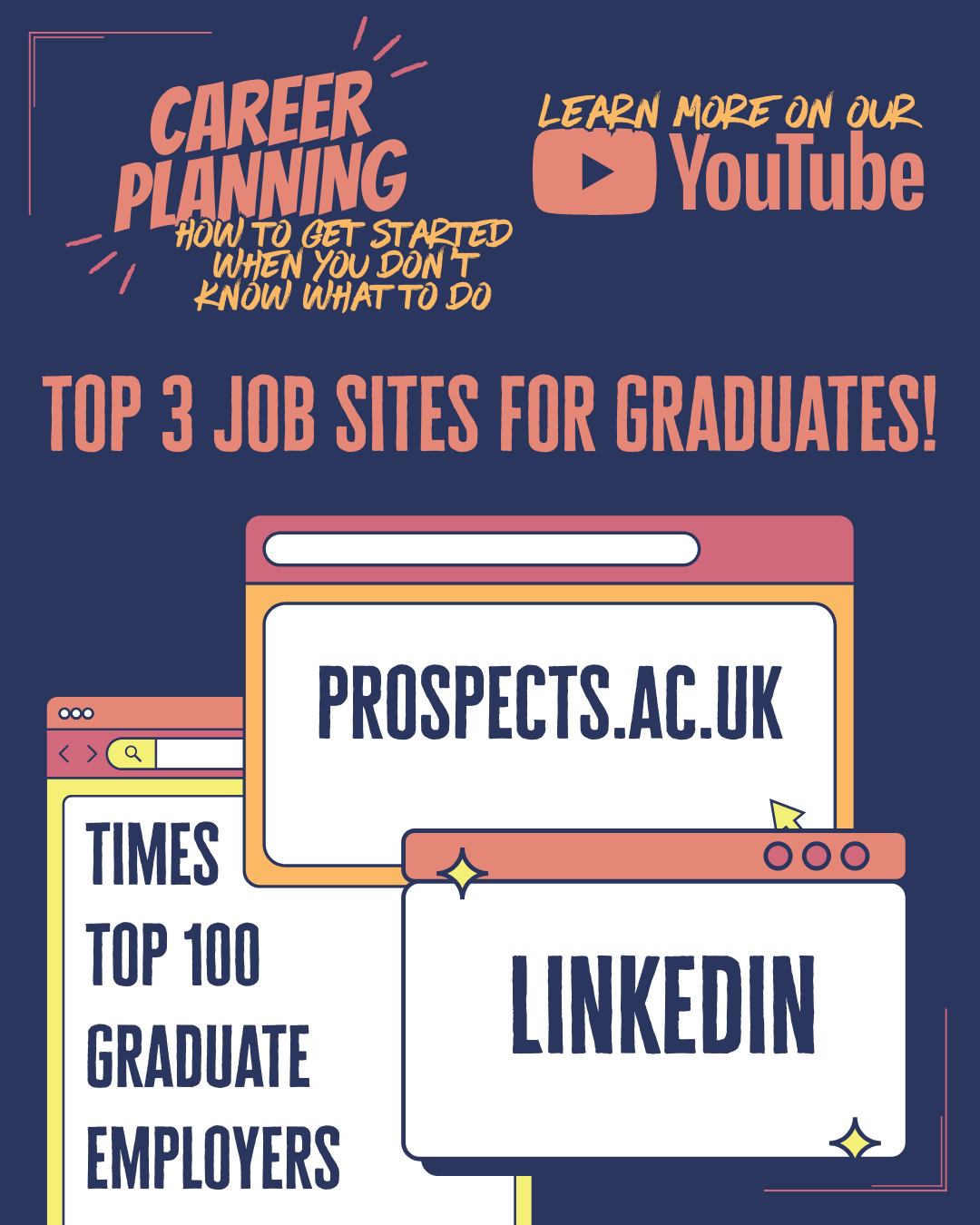 CAREER PLANNING
HOW TO GET STARTED WHEN YOU DON'T KNOW WHAT TO DO

LEARN MORE ON OUR YouTube

TOP 3 JOB SITES FOR GRADUATES!

PROSPECTS.AC.UK

TIMES TOP 100 GRADUATE EMPLOYERS

LINKEDIN