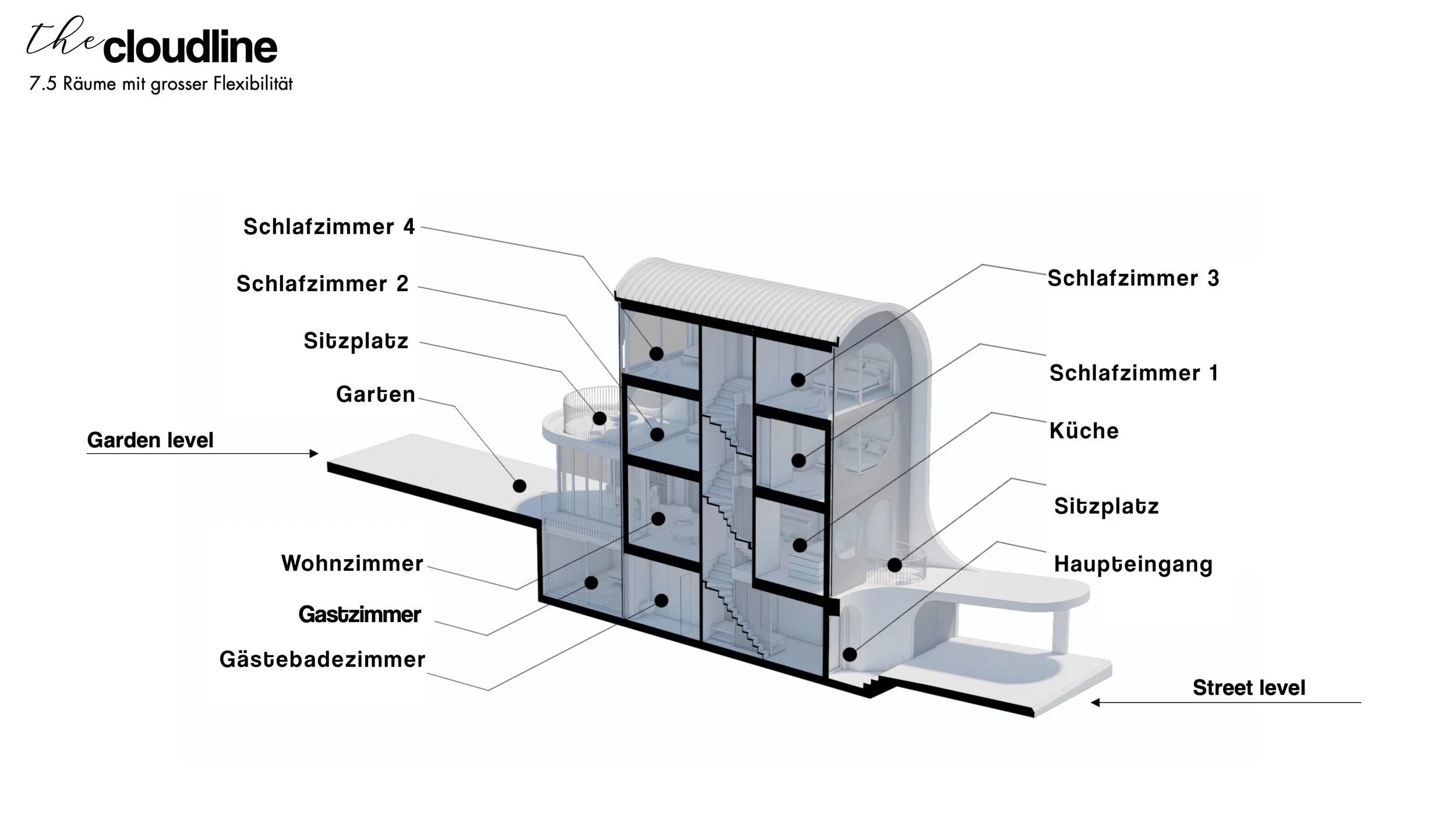 the cloudline
7.5 Räume mit grosser Flexibilität

Schlafzimmer 4

Schlafzimmer 2

Sitzplatz

Garten

Garden level

Wohnzimmer

Gastzimmer

Gästebadezimmer

Schlafzimmer 3

Schlafzimmer 1

Küche

Sitzplatz

Haupteingang

Street level