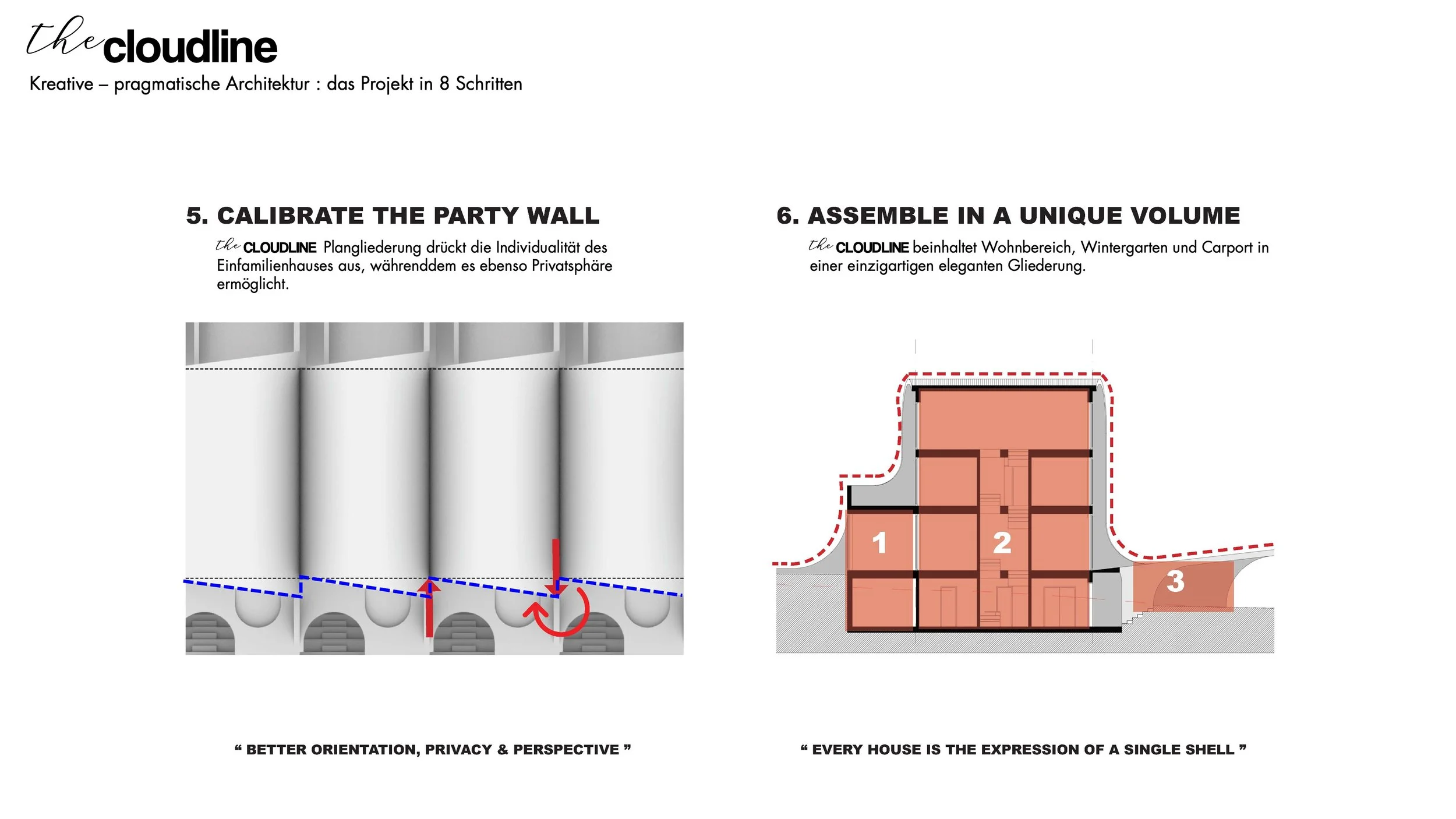 the cloudline

Kreative – pragmatische Architektur : das Projekt in 8 Schritten

5. CALIBRATE THE PARTY WALL

the CLOUDLINE Plangliederung drückt die Individualität des Einfamilienhauses aus, währenddem es ebenso Privatsphäre ermöglicht.

“ BETTER ORIENTATION, PRIVACY & PERSPECTIVE ”

6. ASSEMBLE IN A UNIQUE VOLUME

the CLOUDLINE beinhaltet Wohnbereich, Wintergarten und Carport in einer einzigartigen eleganten Gliederung.

1

2

3

“ EVERY HOUSE IS THE EXPRESSION OF A SINGLE SHELL ”