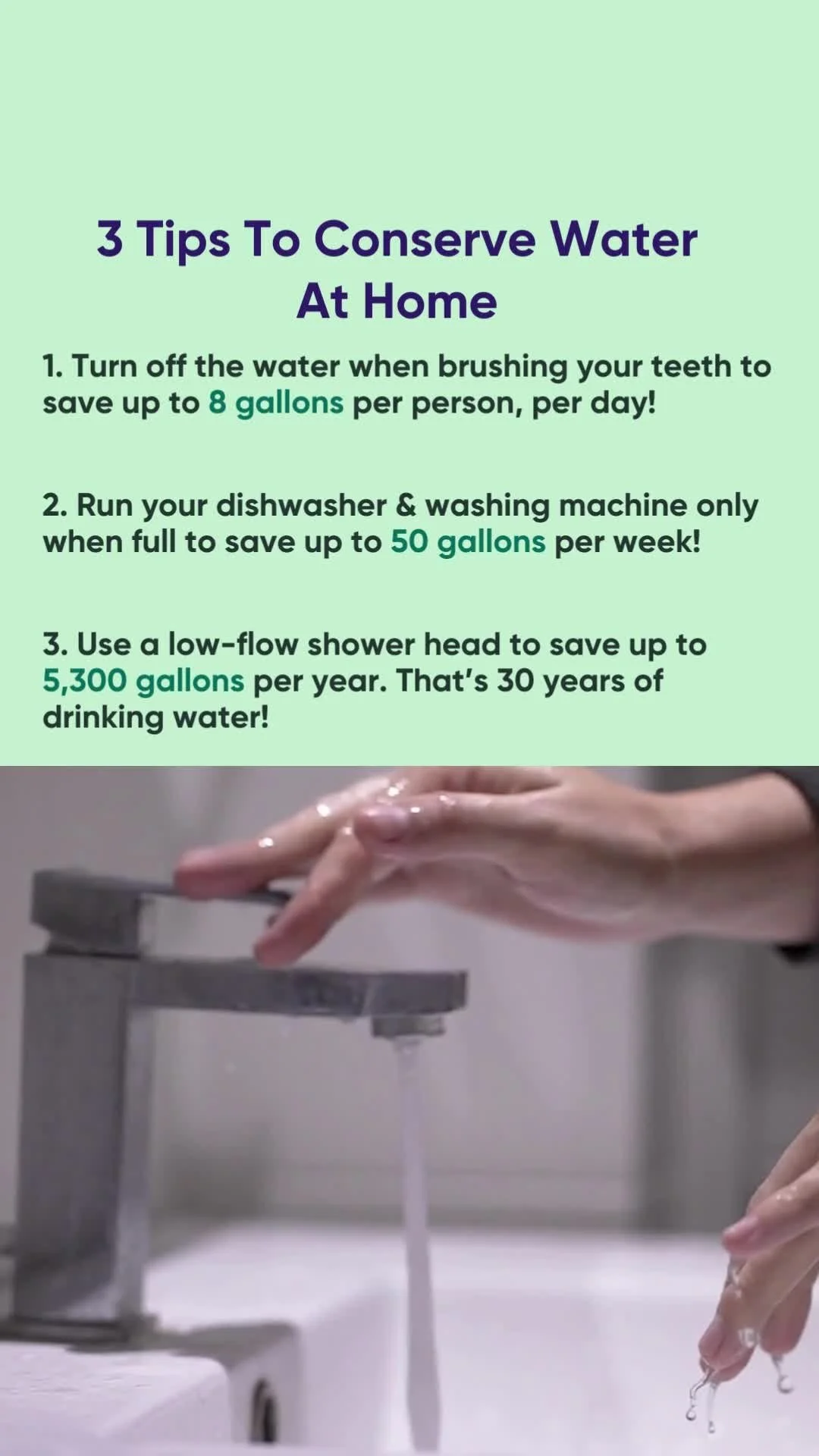 3 Tips To Conserve Water At Home

1. Turn off the water when brushing your teeth to save up to 8 gallons per person, per day!

2. Run your dishwasher & washing machine only when full to save up to 50 gallons per week!

3. Use a low-flow shower head to save up to 5,300 gallons per year. That's 30 years of drinking water!