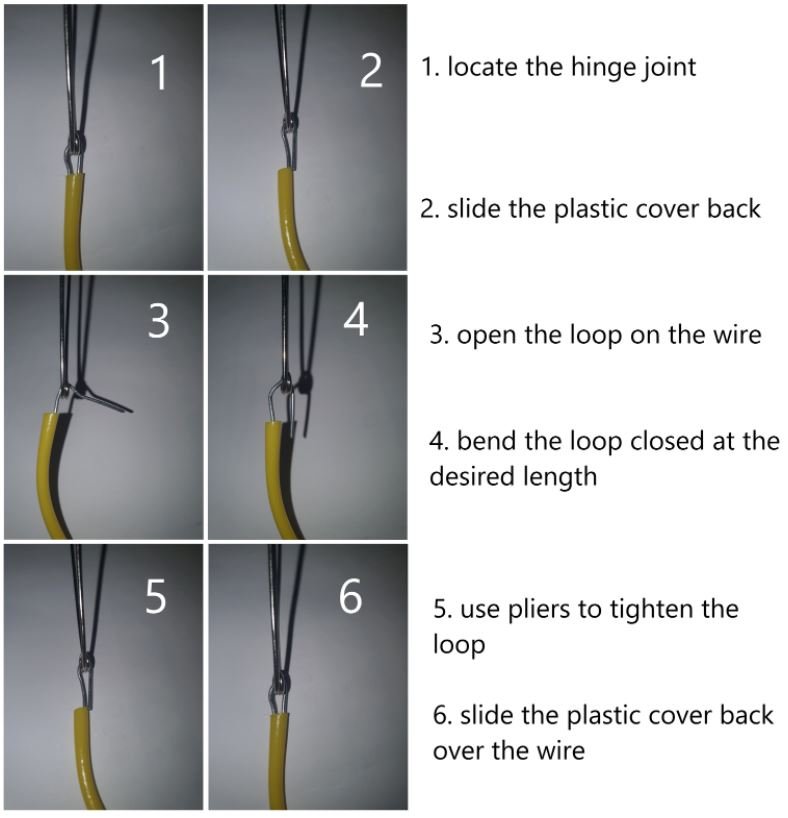 1

2

3

4

5

6

1. locate the hinge joint

2. slide the plastic cover back

3. open the loop on the wire

4. bend the loop closed at the desired length

5. use pliers to tighten the loop

6. slide the plastic cover back over the wire