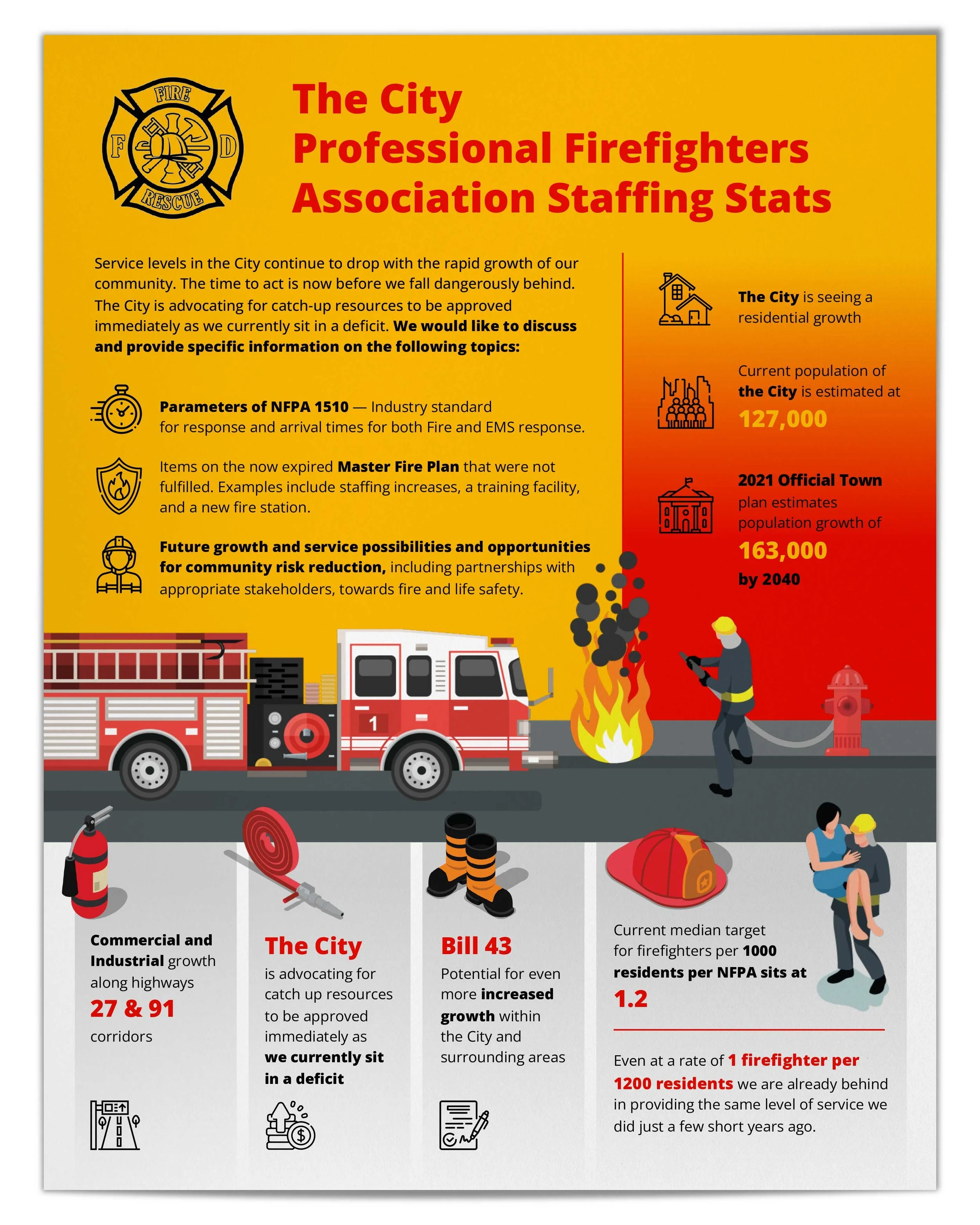 FIRE
F D
RESCUE

The City Professional Firefighters Association Staffing Stats

Service levels in the City continue to drop with the rapid growth of our community. The time to act is now before we fall dangerously behind. The City is advocating for catch-up resources to be approved immediately as we currently sit in a deficit. We would like to discuss and provide specific information on the following topics:

Parameters of NFPA 1510 — Industry standard for response and arrival times for both Fire and EMS response.

Items on the now expired Master Fire Plan that were not fulfilled. Examples include staffing increases, a training facility, and a new fire station.

Future growth and service possibilities and opportunities for community risk reduction, including partnerships with appropriate stakeholders, towards fire and life safety.

The City is seeing a residential growth

Current population of the City is estimated at 127,000

2021 Official Town plan estimates population growth of 163,000 by 2040

1

Commercial and Industrial growth along highways 27 & 91 corridors

The City is advocating for catch up resources to be approved immediately as we currently sit in a deficit

Bill 43 Potential for even more increased growth within the City and surrounding areas

Current median target for firefighters per 1000 residents per NFPA sits at 1.2

Even at a rate of 1 firefighter per 1200 residents we are already behind in providing the same level of service we did just a few short years ago.