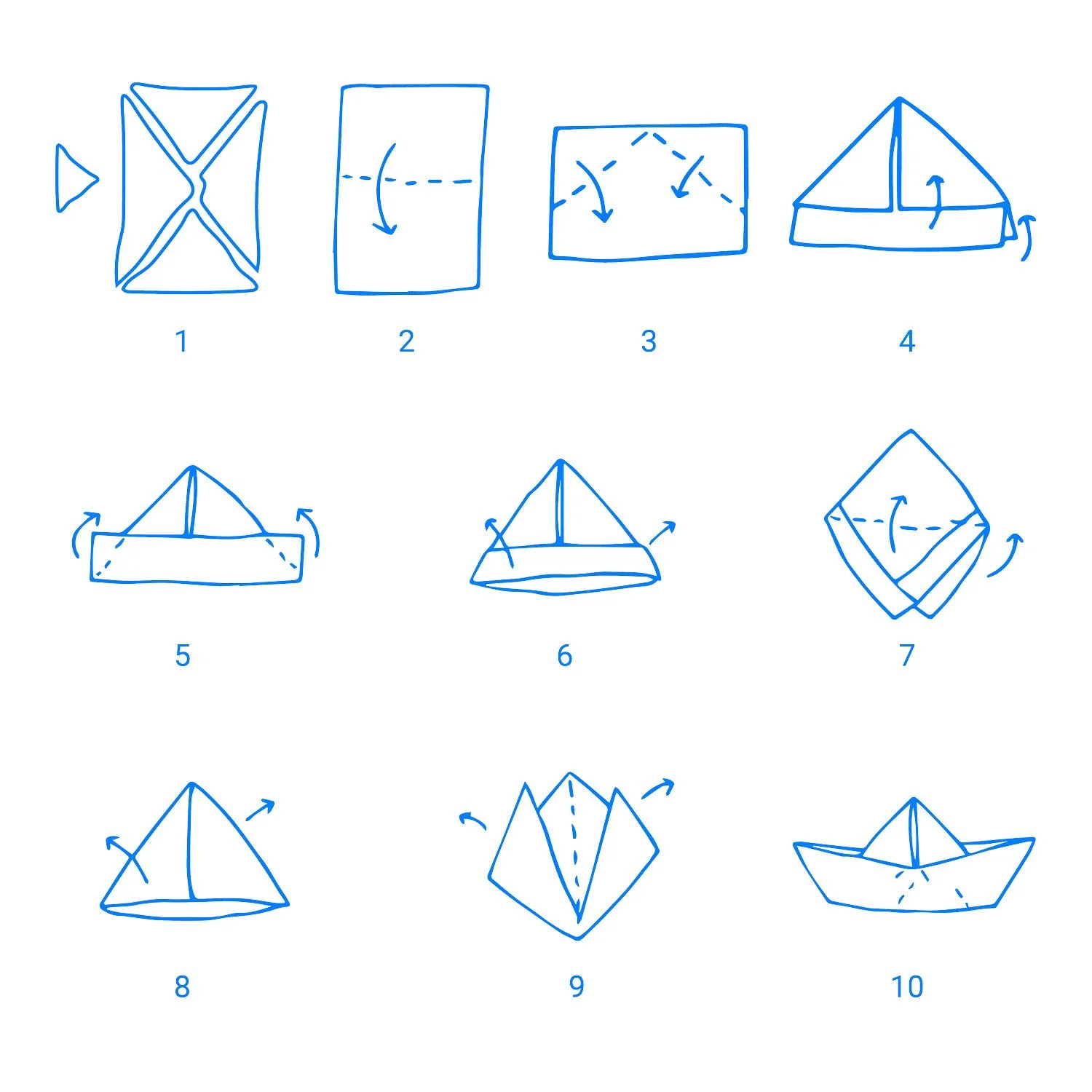 1 2 3 4

5 6 7

8 9 10